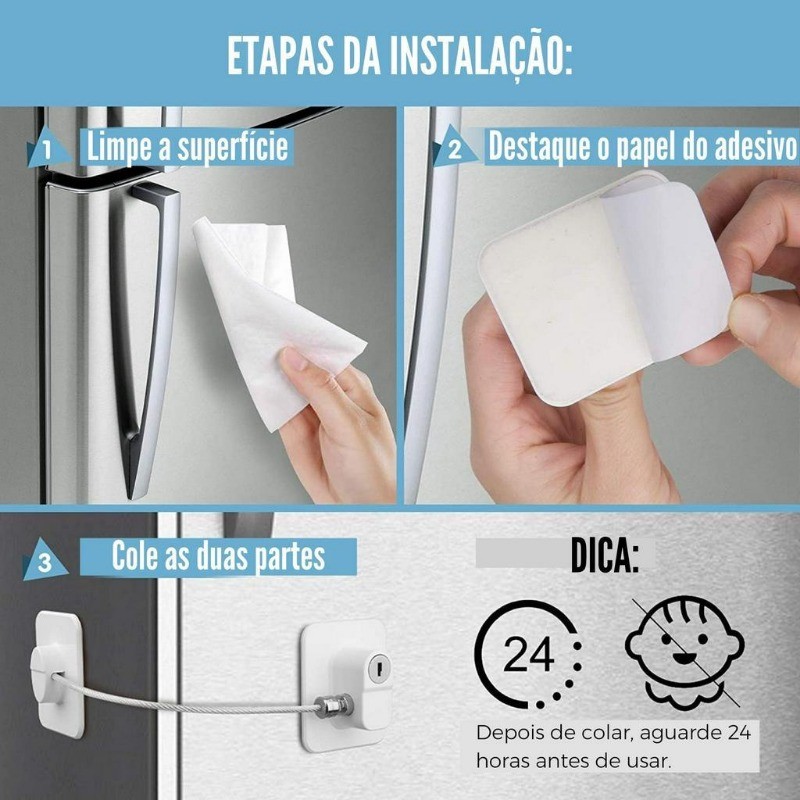 ETAPAS DA INSTALAÇÃO:

1 Limpe a superfície

2 Destaque o papel do adesivo

3 Cole as duas partes

DICA:

24

Depois de colar, aguarde 24 horas antes de usar.