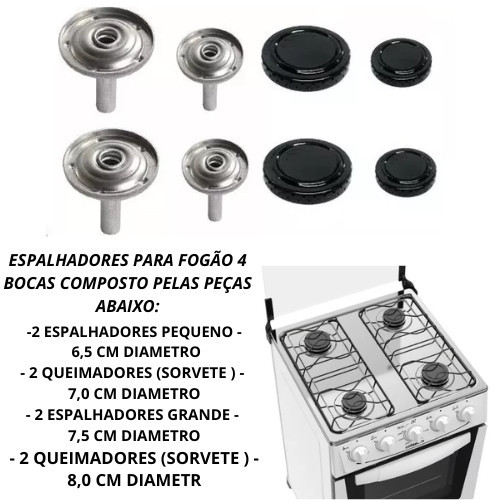 ESPALHADORES PARA FOGÃO 4 BOCAS COMPOSTO PELAS PEÇAS ABAIXO:

-2 ESPALHADORES PEQUENO - 6,5 CM DIAMETRO
- 2 QUEIMADORES (SORVETE ) - 7,0 CM DIAMETRO
- 2 ESPALHADORES GRANDE - 7,5 CM DIAMETRO
- 2 QUEIMADORES (SORVETE ) - 8,0 CM DIAMETR