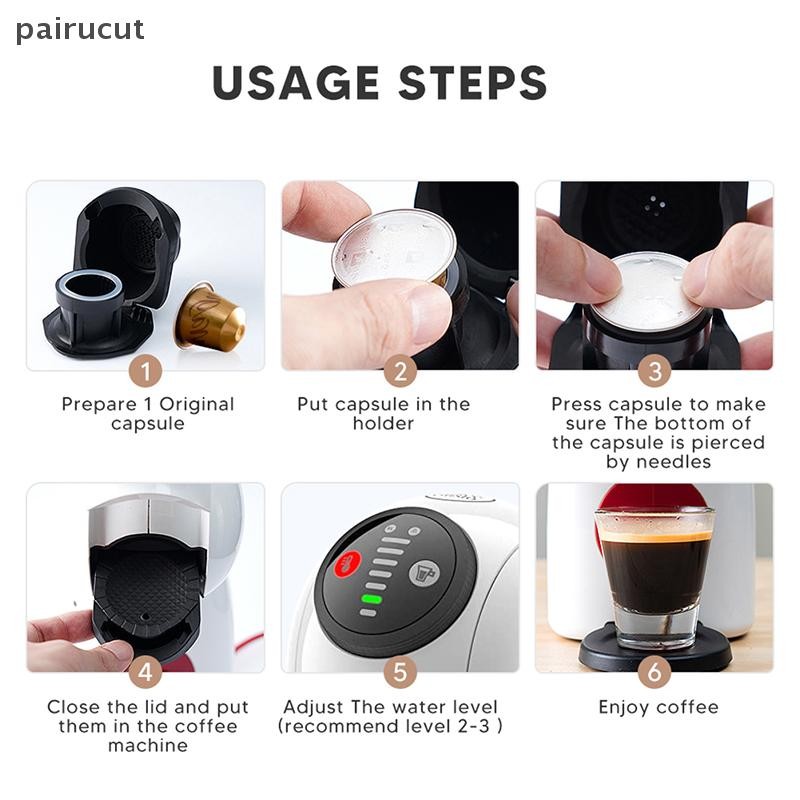 pairucut

USAGE STEPS

1
Prepare 1 Original capsule

2
Put capsule in the holder

3
Press capsule to make sure The bottom of the capsule is pierced by needles

4
Close the lid and put them in the coffee machine

5
Adjust The water level (recommend level 2-3 )

6
Enjoy coffee