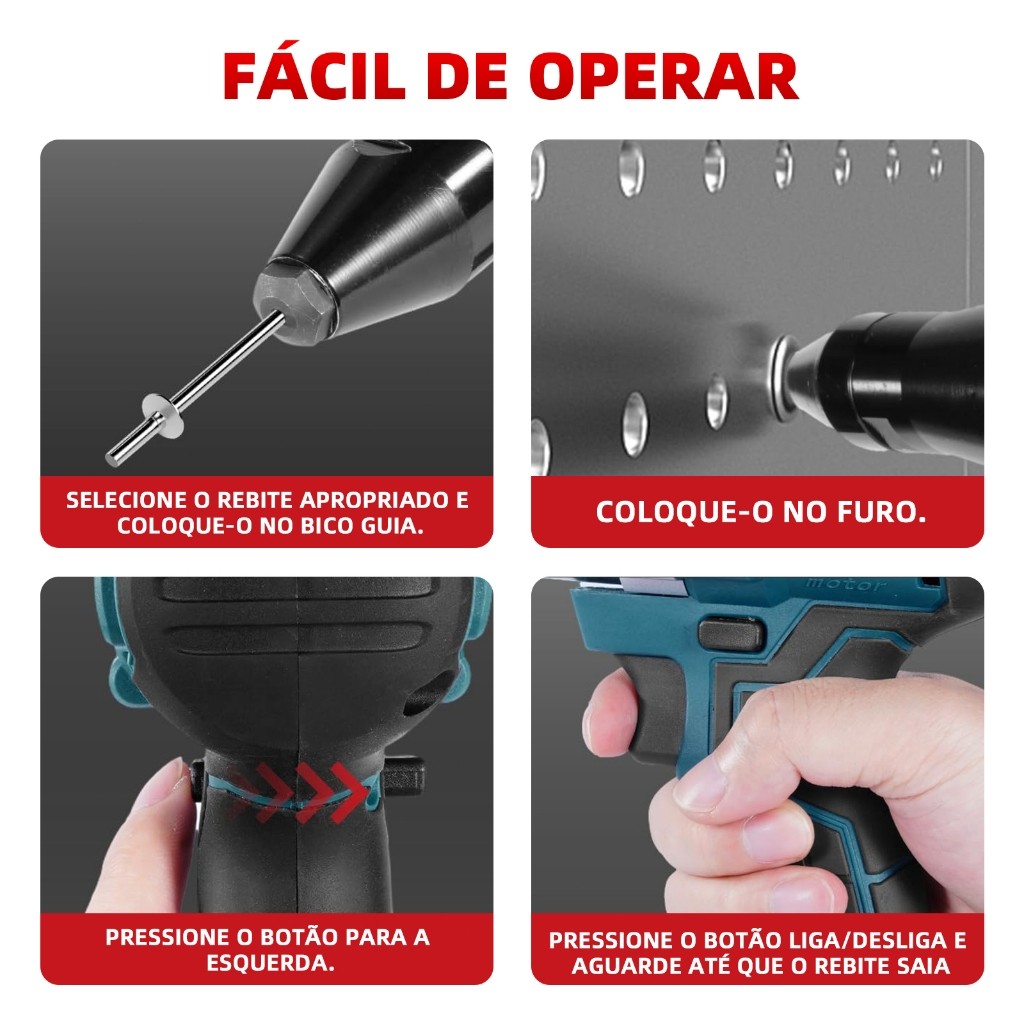 FÁCIL DE OPERAR

SELECIONE O REBITE APROPRIADO E COLOQUE-O NO BICO GUIA.

COLOQUE-O NO FURO.

motor

PRESSIONE O BOTÃO PARA A ESQUERDA.

PRESSIONE O BOTÃO LIGA/DESLIGA E AGUARDE ATÉ QUE O REBITE SAIA