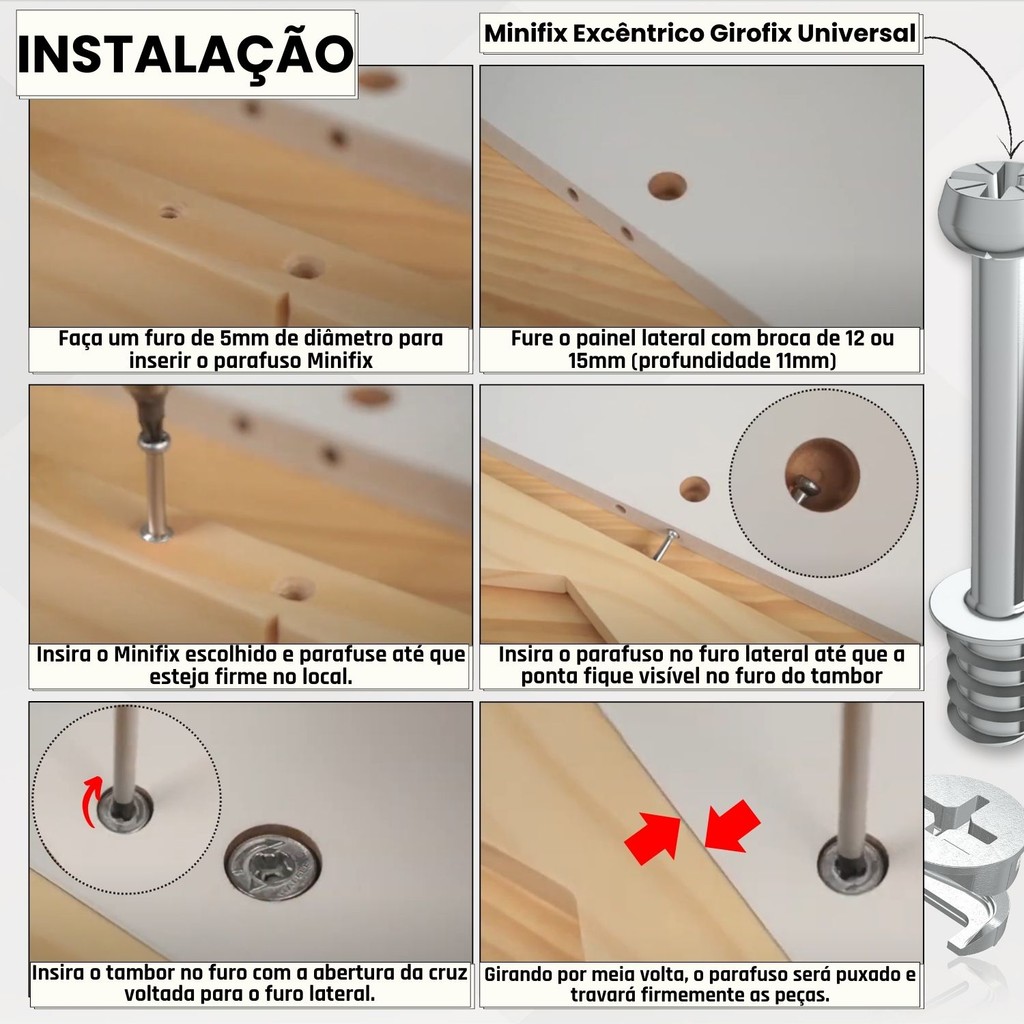 INSTALAÇÃO

Minifix Excêntrico Girofix Universal

Faça um furo de 5mm de diâmetro para inserir o parafuso Minifix

Fure o painel lateral com broca de 12 ou 15mm (profundidade 11mm)

Insira o Minifix escolhido e parafuse até que esteja firme no local.

Insira o parafuso no furo lateral até que a ponta fique visível no furo do tambor

Insira o tambor no furo com a abertura da cruz voltada para o furo lateral.

Girando por meia volta, o parafuso será puxado e travará firmemente as peças.