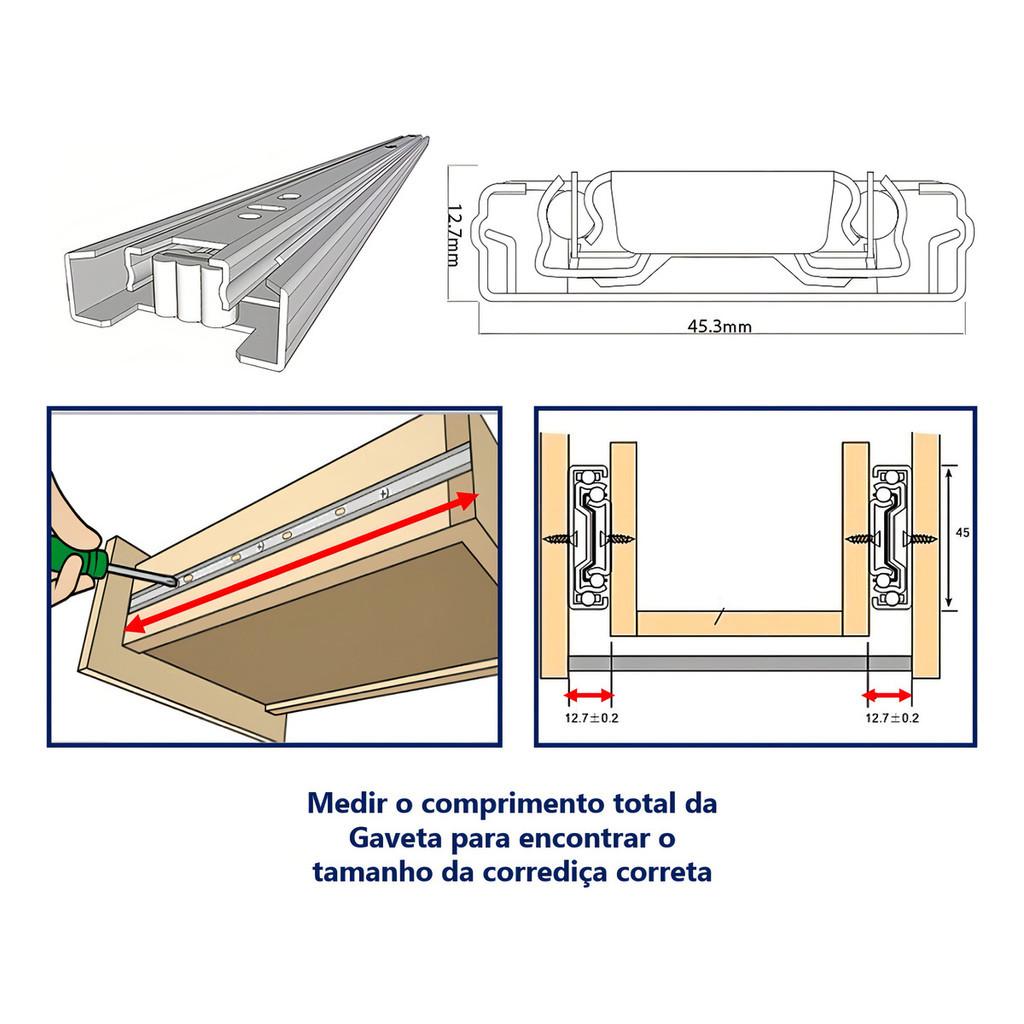 12.7mm

45.3mm

45

12.7±0.2

12.7±0.2

Medir o comprimento total da Gaveta para encontrar o tamanho da corrediça correta