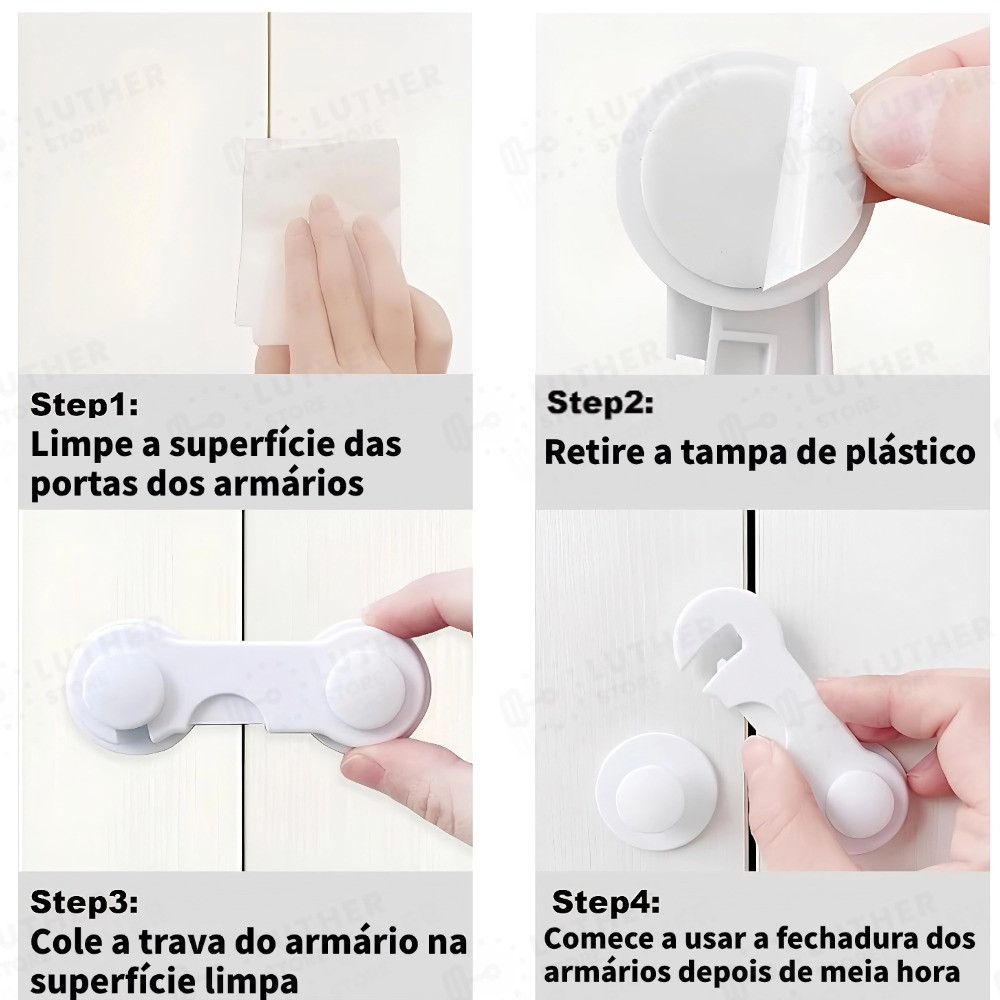 Step1:
Limpe a superfície das portas dos armários

Step2:
Retire a tampa de plástico

Step3:
Cole a trava do armário na superfície limpa

Step4:
Comece a usar a fechadura dos armários depois de meia hora

LUTHER STORE