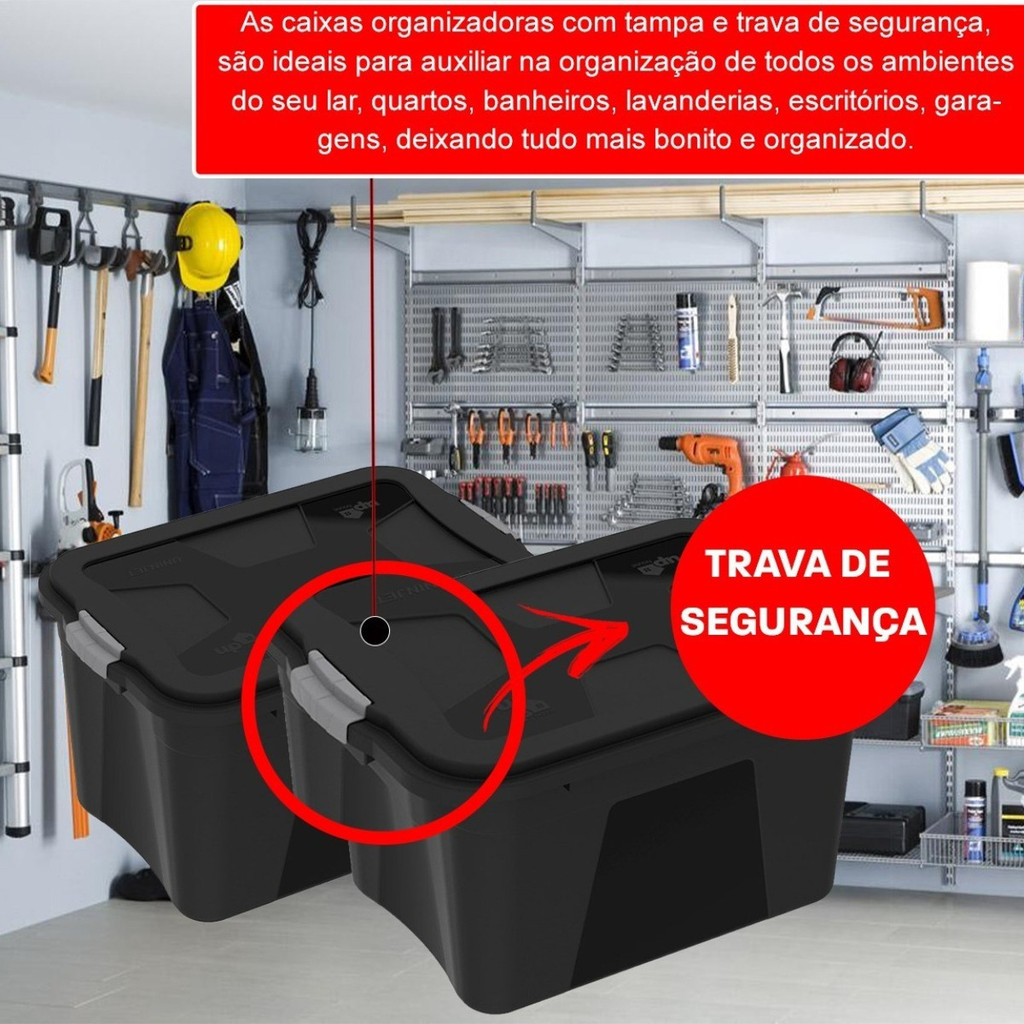 As caixas organizadoras com tampa e trava de segurança, são ideais para auxiliar na organização de todos os ambientes do seu lar, quartos, banheiros, lavanderias, escritórios, garagens, deixando tudo mais bonito e organizado.

TRAVA DE SEGURANÇA