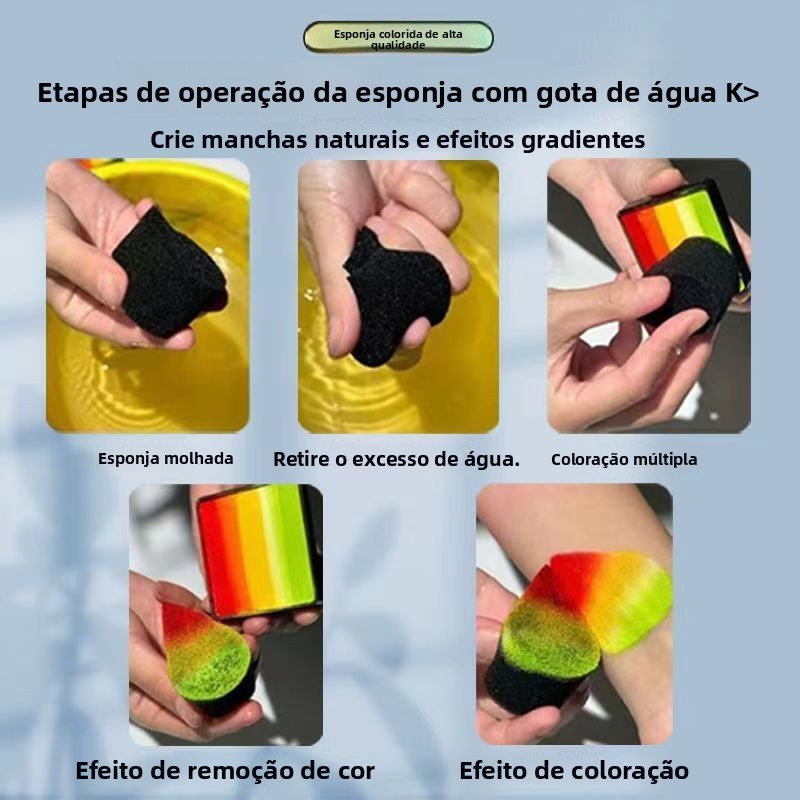 Esponja colorida de alta qualidade

Etapas de operação da esponja com gota de água K>

Crie manchas naturais e efeitos gradientes

Esponja molhada

Retire o excesso de água.

Coloração múltipla

Efeito de remoção de cor

Efeito de coloração