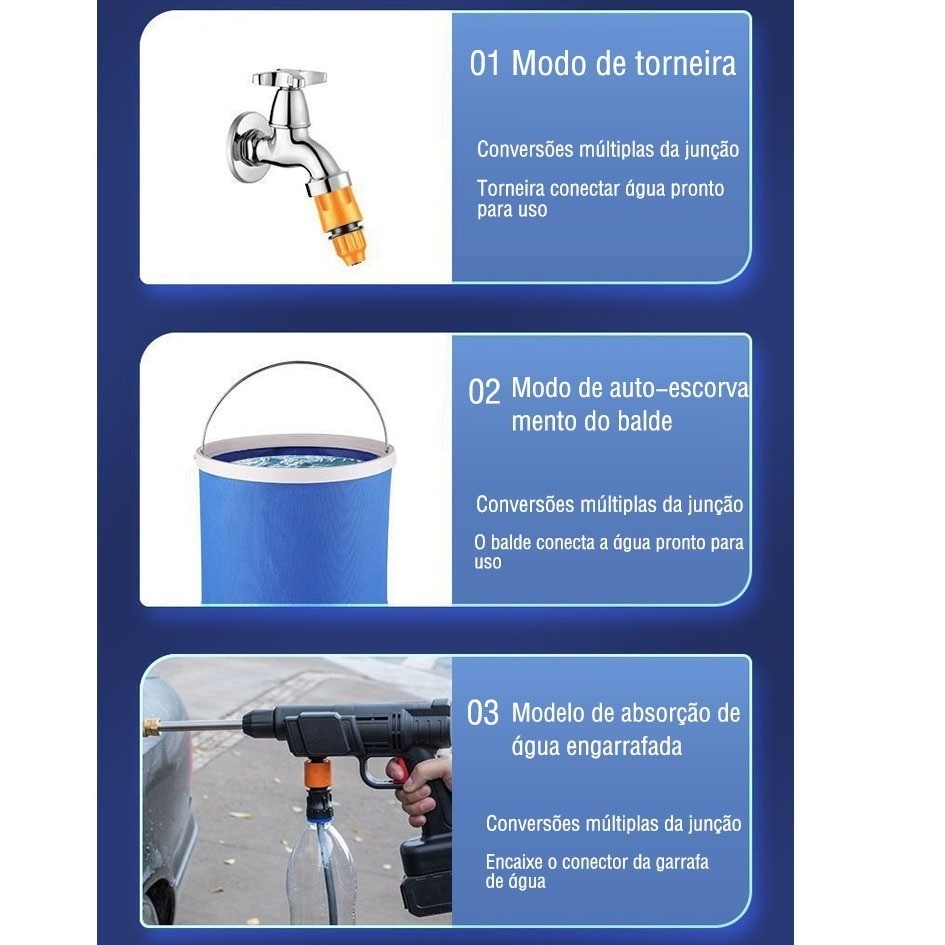 01 Modo de torneira

Conversões múltiplas da junção

Torneira conectar água pronto para uso

02 Modo de auto-escorvamento do balde

Conversões múltiplas da junção

O balde conecta a água pronto para uso

03 Modelo de absorção de água engarrafada

Conversões múltiplas da junção

Encaixe o conector da garrafa de água