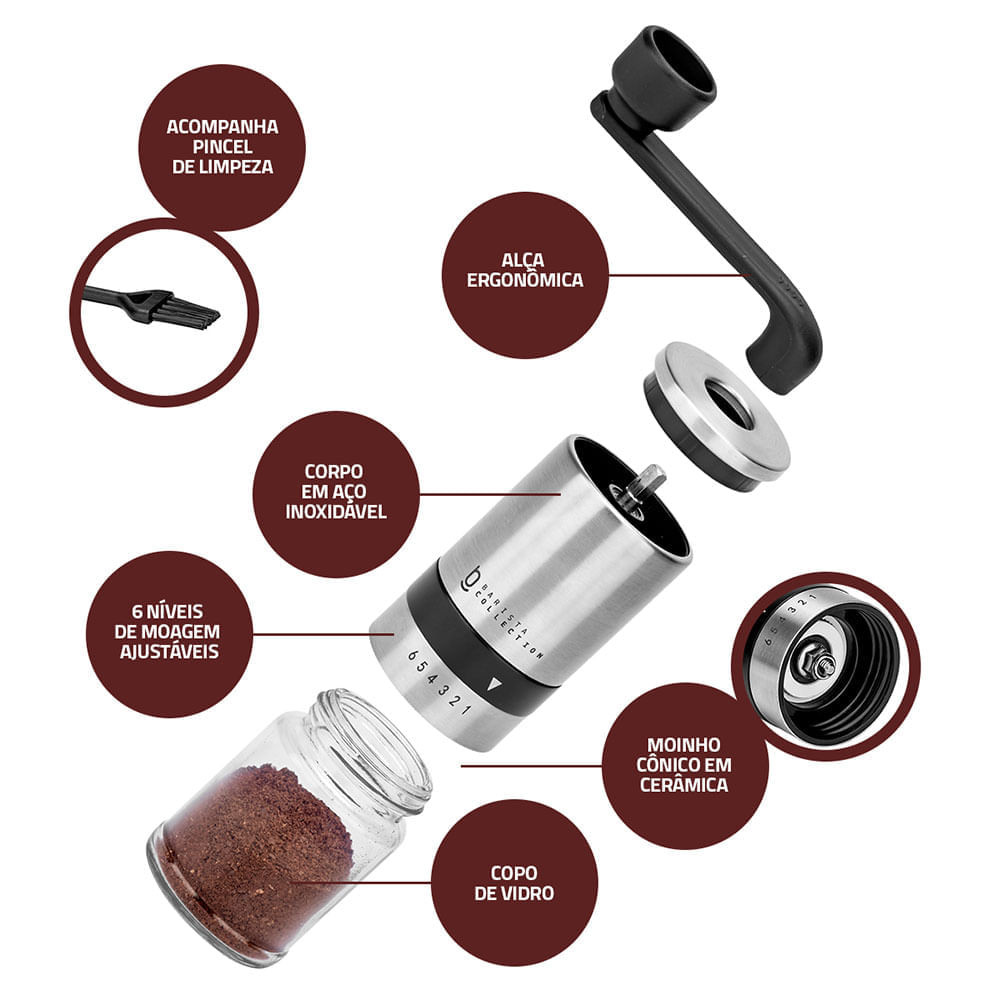 ACOMPANHA PINCEL DE LIMPEZA

ALÇA ERGONÔMICA

CORPO EM AÇO INOXIDÁVEL

6 NÍVEIS DE MOAGEM AJUSTÁVEIS

BARISTA COLLECTION

6 5 4 3 2 1

6 5 4 3 2 1

MOINHO CÔNICO EM CERÂMICA

COPO DE VIDRO