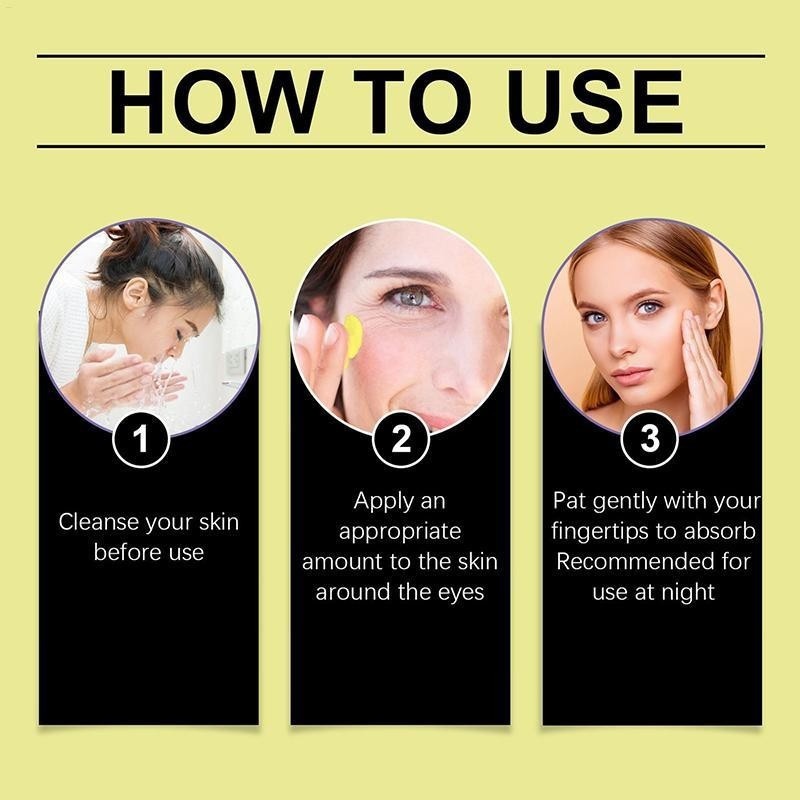 HOW TO USE

1

Cleanse your skin before use

2

Apply an appropriate amount to the skin around the eyes

3

Pat gently with your fingertips to absorb Recommended for use at night