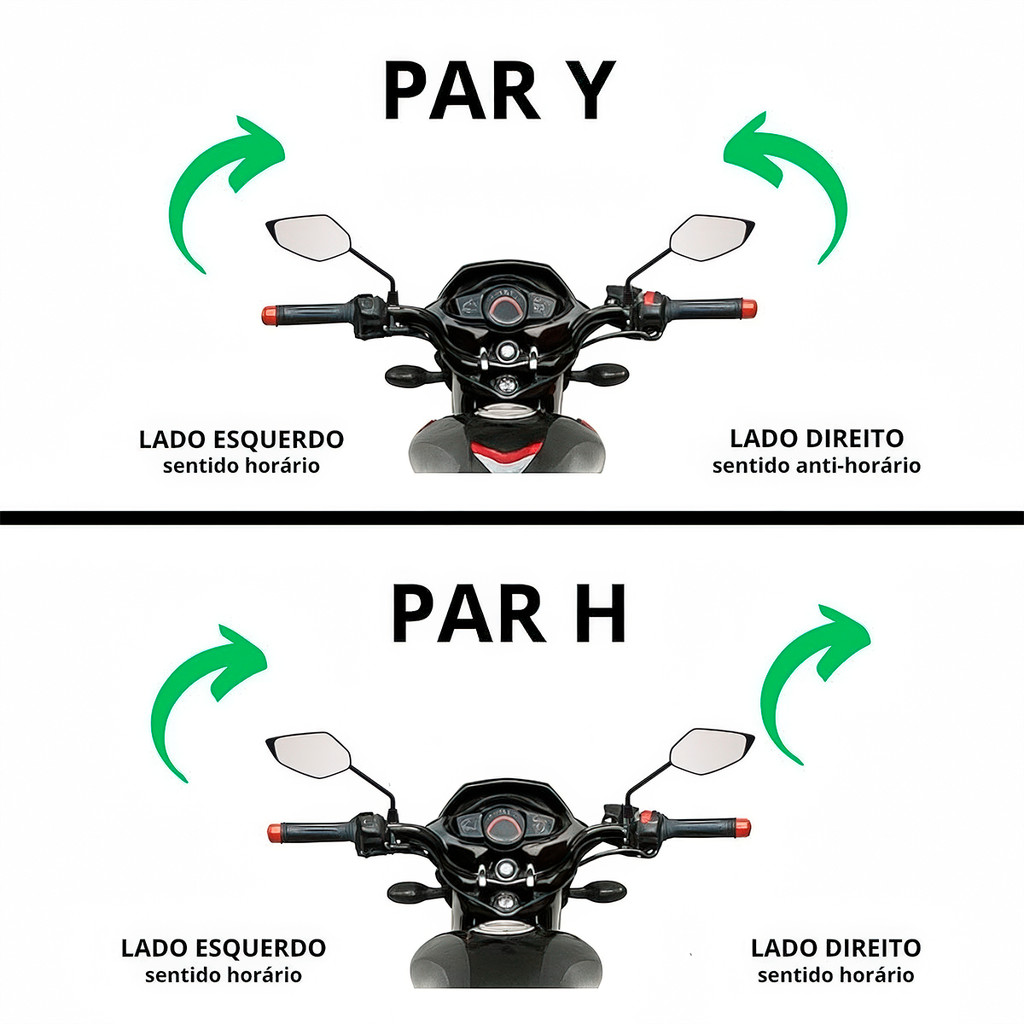 PAR Y

LADO ESQUERDO
sentido horário

LADO DIREITO
sentido anti-horário

PAR H

LADO ESQUERDO
sentido horário

LADO DIREITO
sentido horário