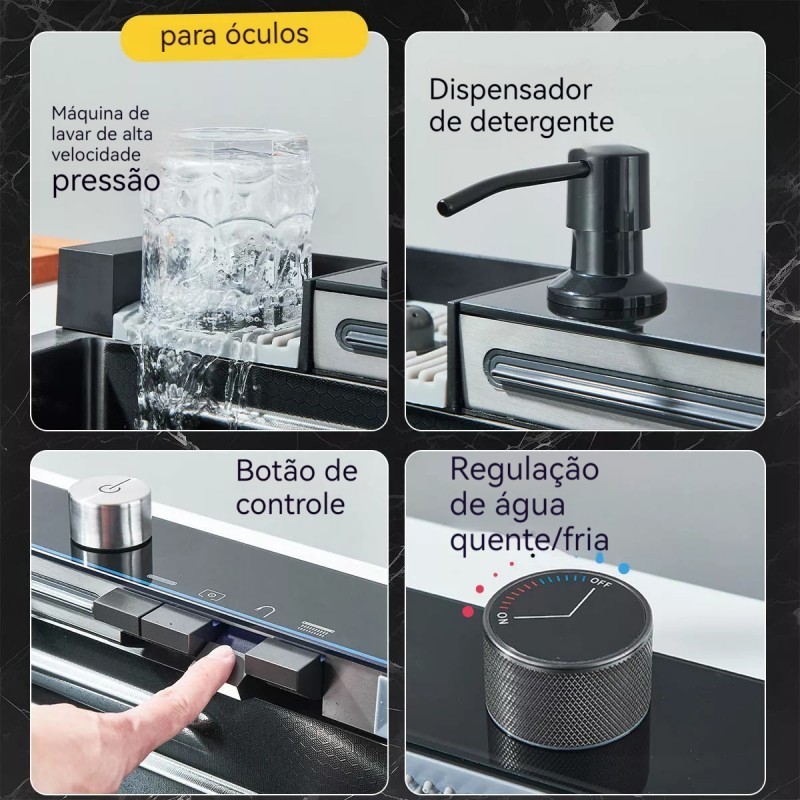 para óculos

Máquina de lavar de alta velocidade
pressão

Dispensador de detergente

Botão de controle

Regulação de água quente/fria

ON

OFF