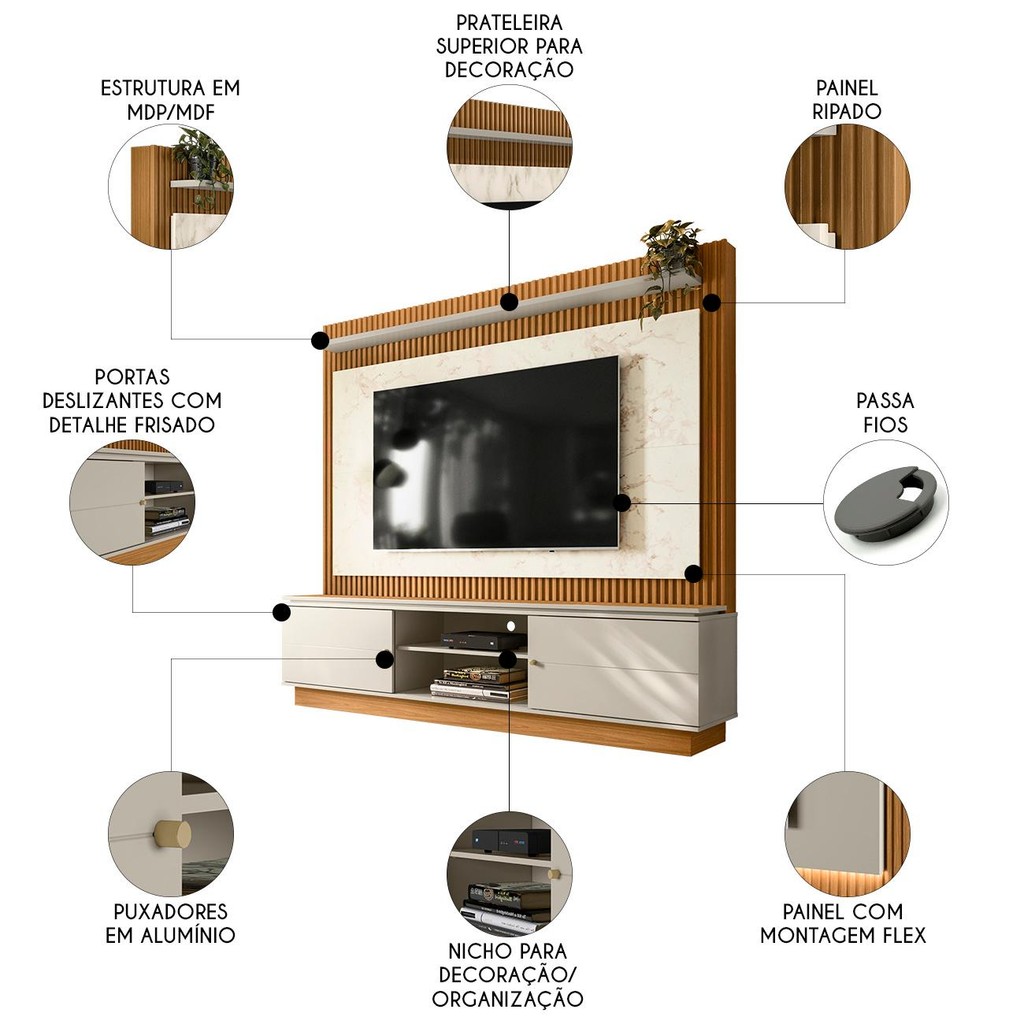 PRATELEIRA SUPERIOR PARA DECORAÇÃO

ESTRUTURA EM MDP/MDF

PAINEL RIPADO

PORTAS DESLIZANTES COM DETALHE FRISADO

PASSA FIOS

PUXADORES EM ALUMÍNIO

NICHO PARA DECORAÇÃO/ ORGANIZAÇÃO

PAINEL COM MONTAGEM FLEX