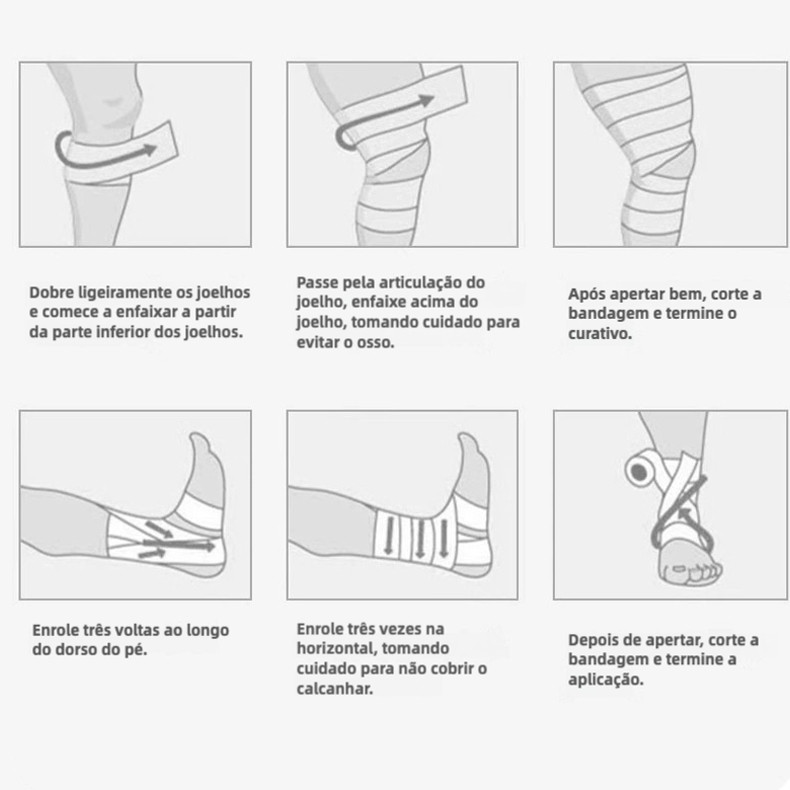 Dobre ligeiramente os joelhos e comece a enfaixar a partir da parte inferior dos joelhos.

Passe pela articulação do joelho, enfaixe acima do joelho, tomando cuidado para evitar o osso.

Após apertar bem, corte a bandagem e termine o curativo.

Enrole três voltas ao longo do dorso do pé.

Enrole três vezes na horizontal, tomando cuidado para não cobrir o calcanhar.

Depois de apertar, corte a bandagem e termine a aplicação.