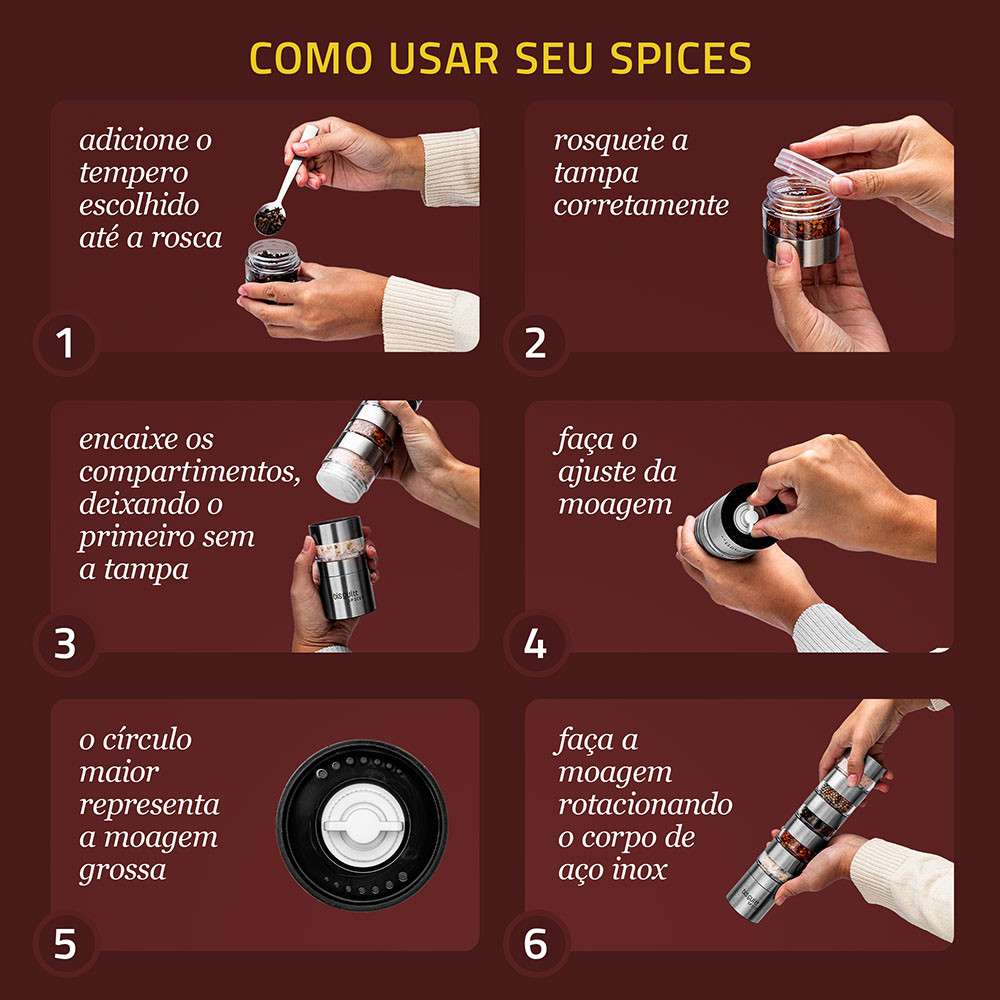 COMO USAR SEU SPICES

adicione o tempero escolhido até a rosca

1

rosqueie a tampa corretamente

2

encaixe os compartimentos, deixando o primeiro sem a tampa

3

faça o ajuste da moagem

4

o círculo maior representa a moagem grossa

5

faça a moagem rotacionando o corpo de aço inox

6