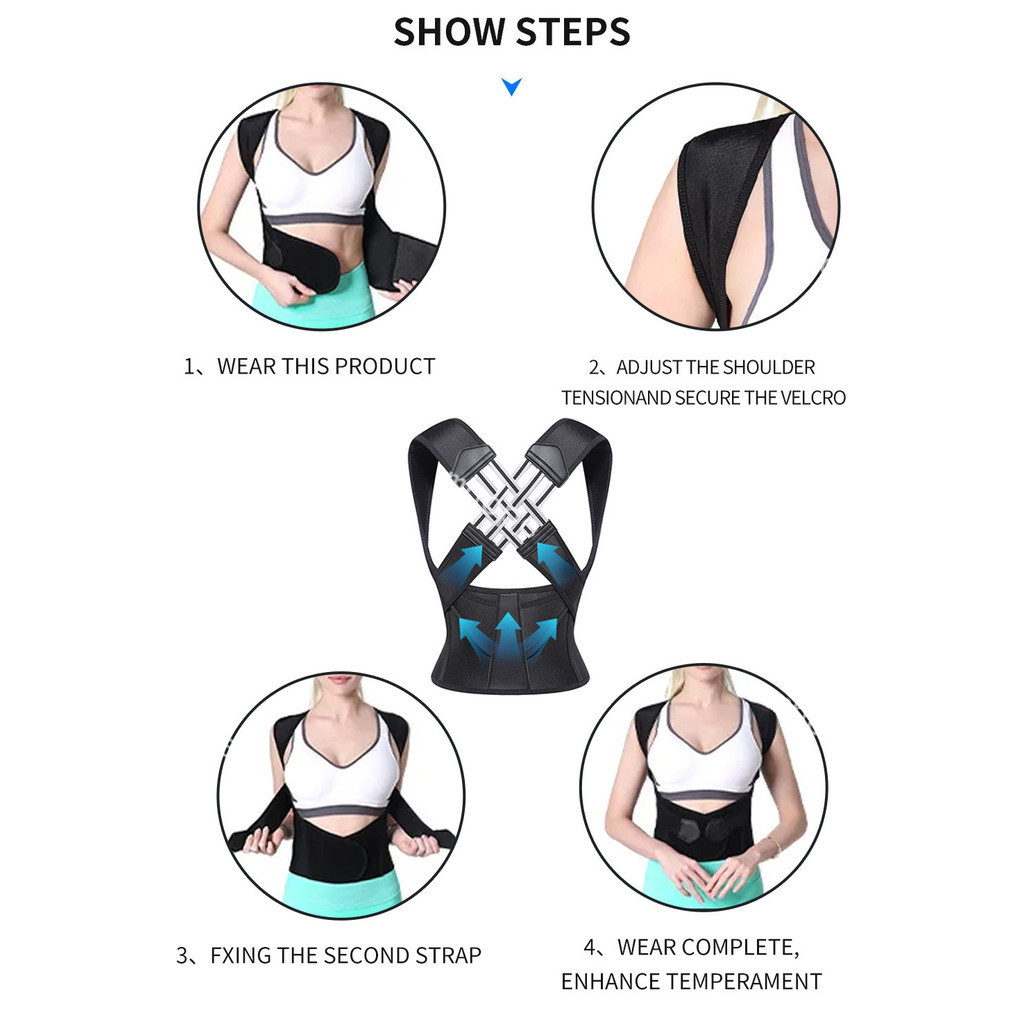 SHOW STEPS

1、WEAR THIS PRODUCT

2、ADJUST THE SHOULDER TENSIONAND SECURE THE VELCRO

3、FXING THE SECOND STRAP

4、WEAR COMPLETE, ENHANCE TEMPERAMENT