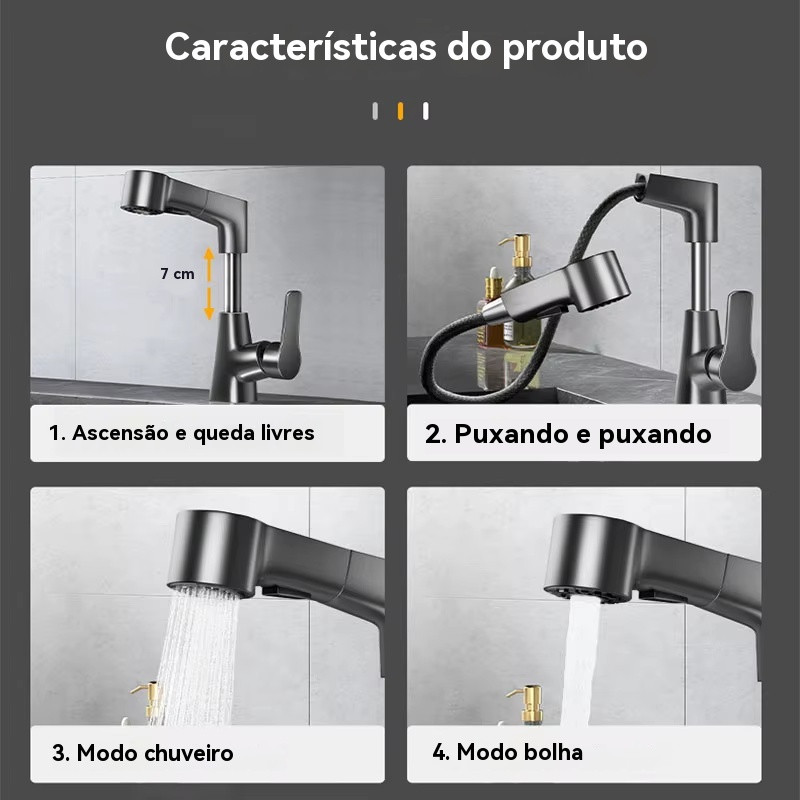 Características do produto

7 cm

1. Ascensão e queda livres

2. Puxando e puxando

3. Modo chuveiro

4. Modo bolha