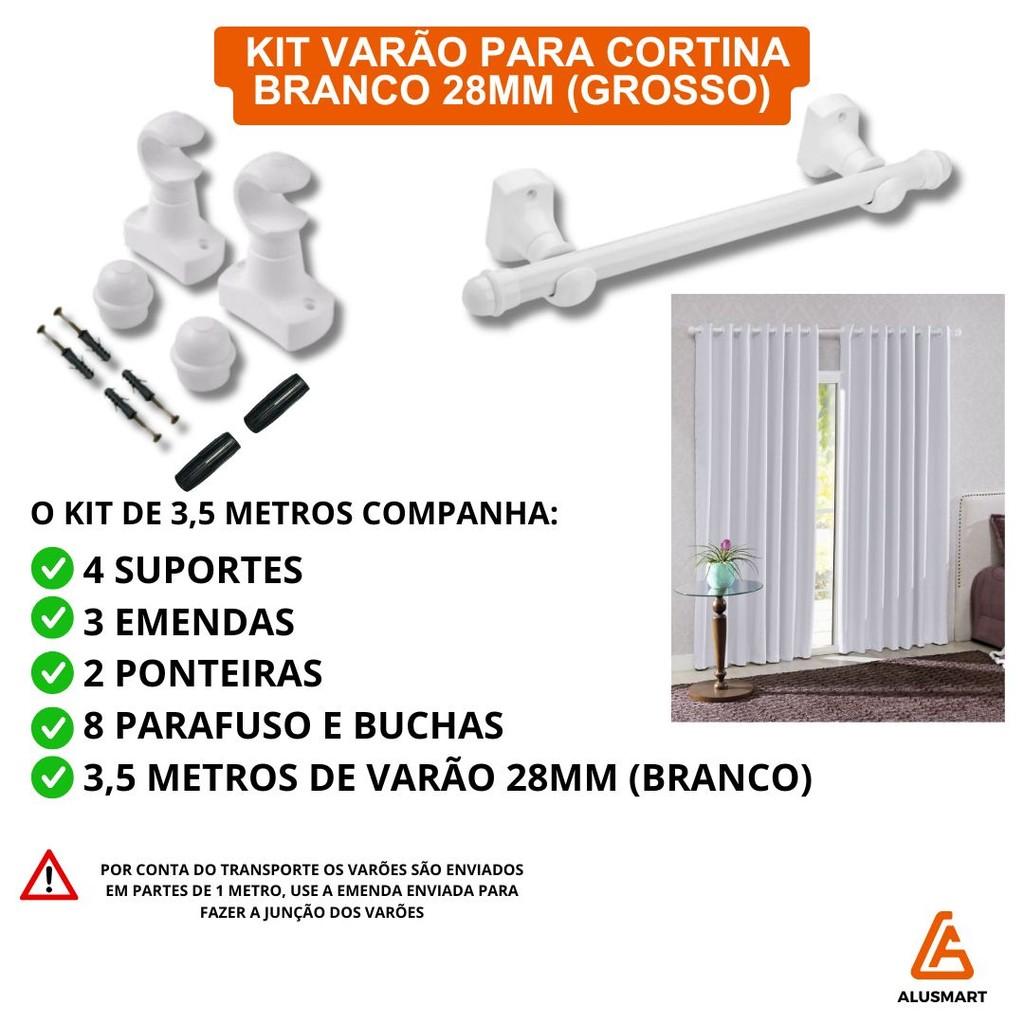 KIT VARÃO PARA CORTINA BRANCO 28MM (GROSSO)

O KIT DE 3,5 METROS COMPANHA:

4 SUPORTES

3 EMENDAS

2 PONTEIRAS

8 PARAFUSO E BUCHAS

3,5 METROS DE VARÃO 28MM (BRANCO)

POR CONTA DO TRANSPORTE OS VARÕES SÃO ENVIADOS EM PARTES DE 1 METRO, USE A EMENDA ENVIADA PARA FAZER A JUNÇÃO DOS VARÕES

ALUSMART