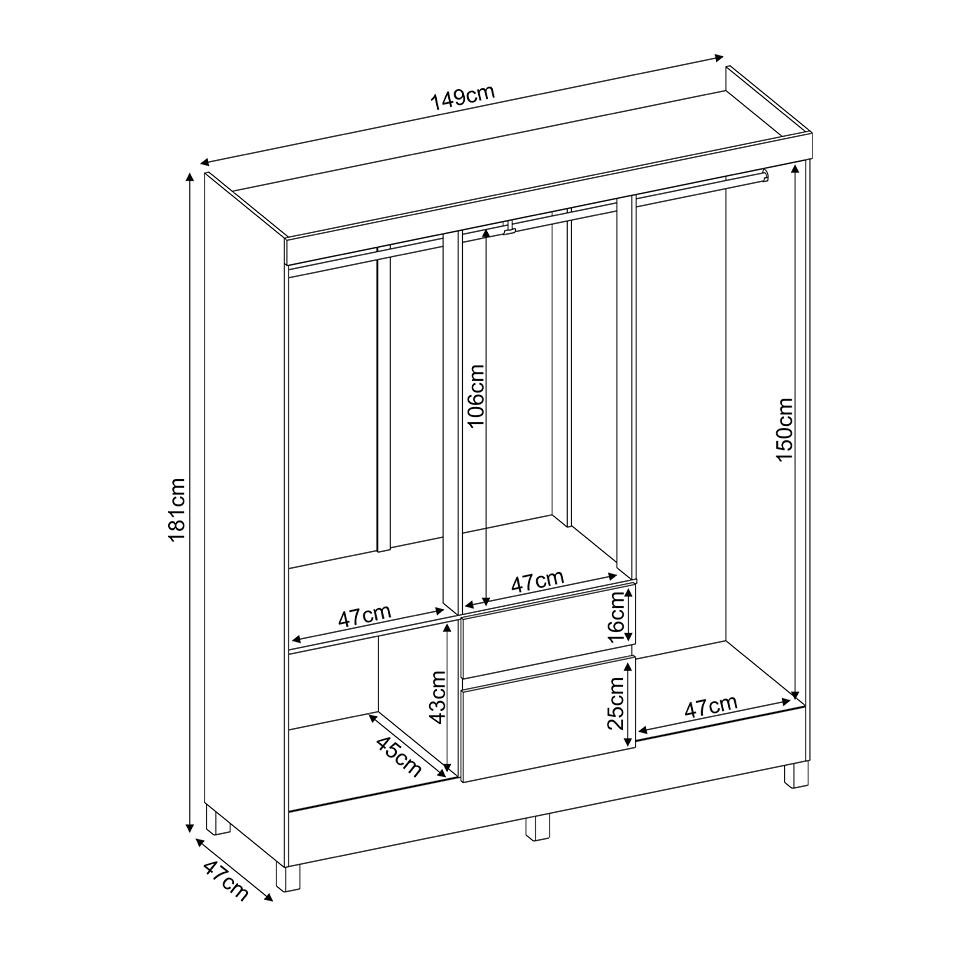 149cm

181cm

106cm

150cm

47cm

47cm

16cm

43cm

25cm

47cm

45cm

47cm