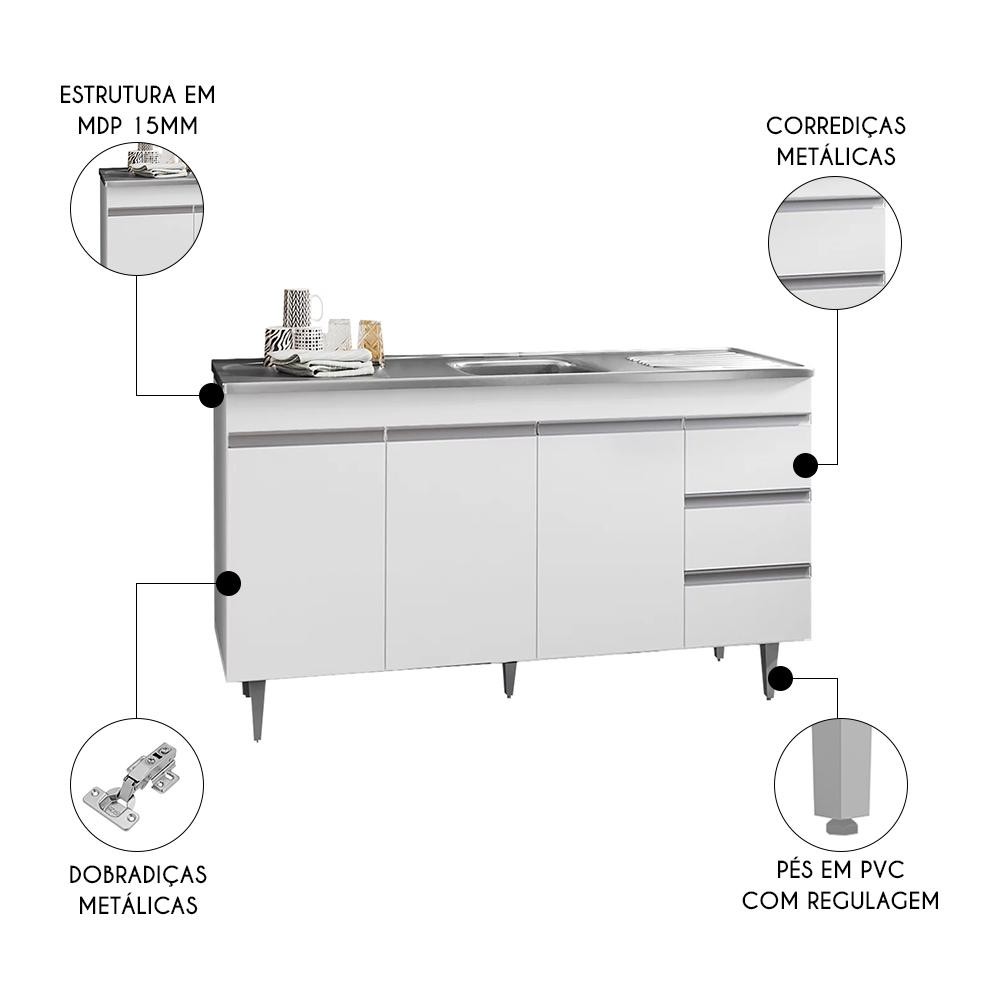 ESTRUTURA EM MDP 15MM

CORREDIÇAS METÁLICAS

DOBRADIÇAS METÁLICAS

PÉS EM PVC COM REGULAGEM