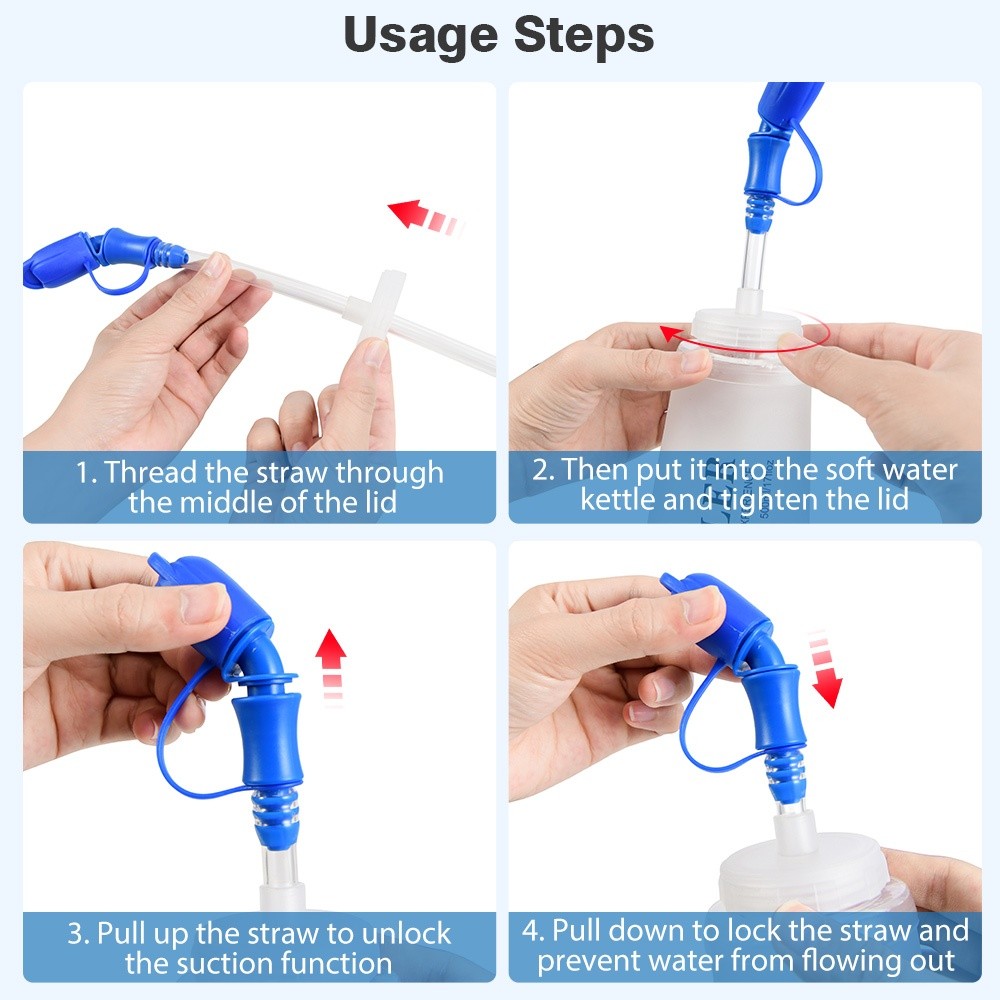 Usage Steps

1. Thread the straw through the middle of the lid

2. Then put it into the soft water kettle and tighten the lid

3. Pull up the straw to unlock the suction function

4. Pull down to lock the straw and prevent water from flowing out