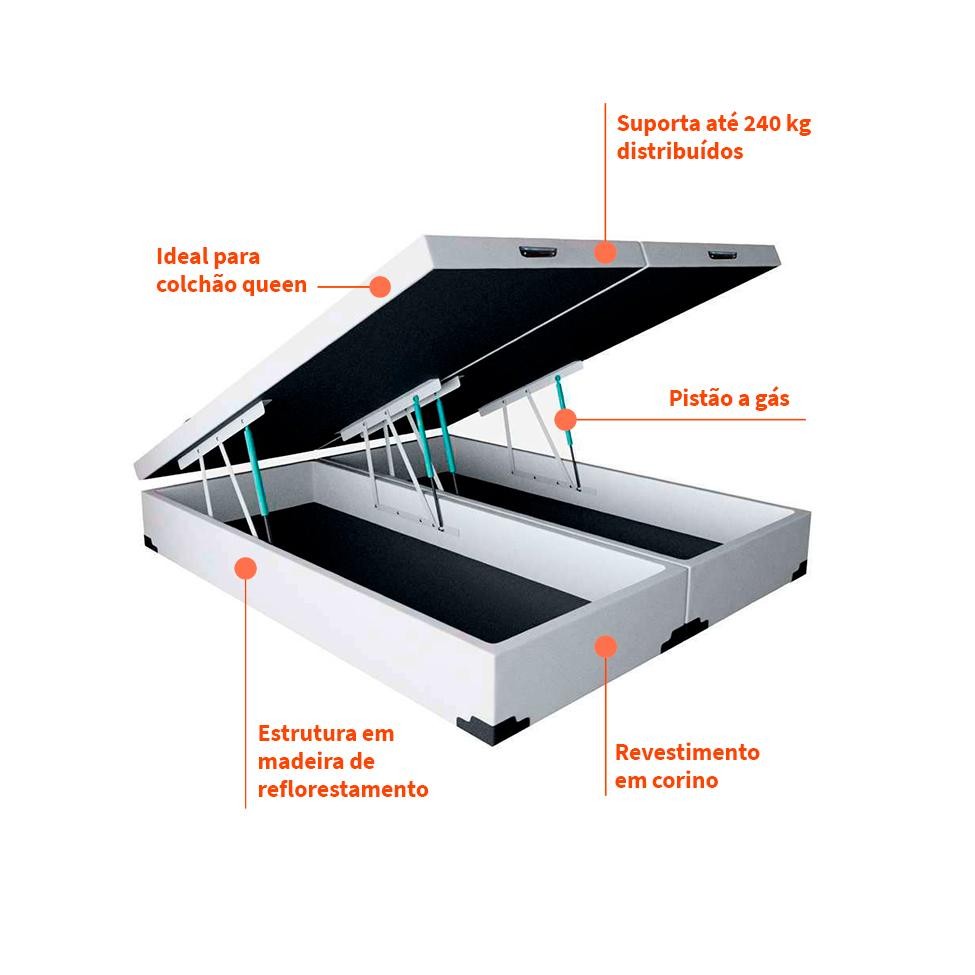 Suporta até 240 kg distribuídos

Ideal para colchão queen

Pistão a gás

Estrutura em madeira de reflorestamento

Revestimento em corino