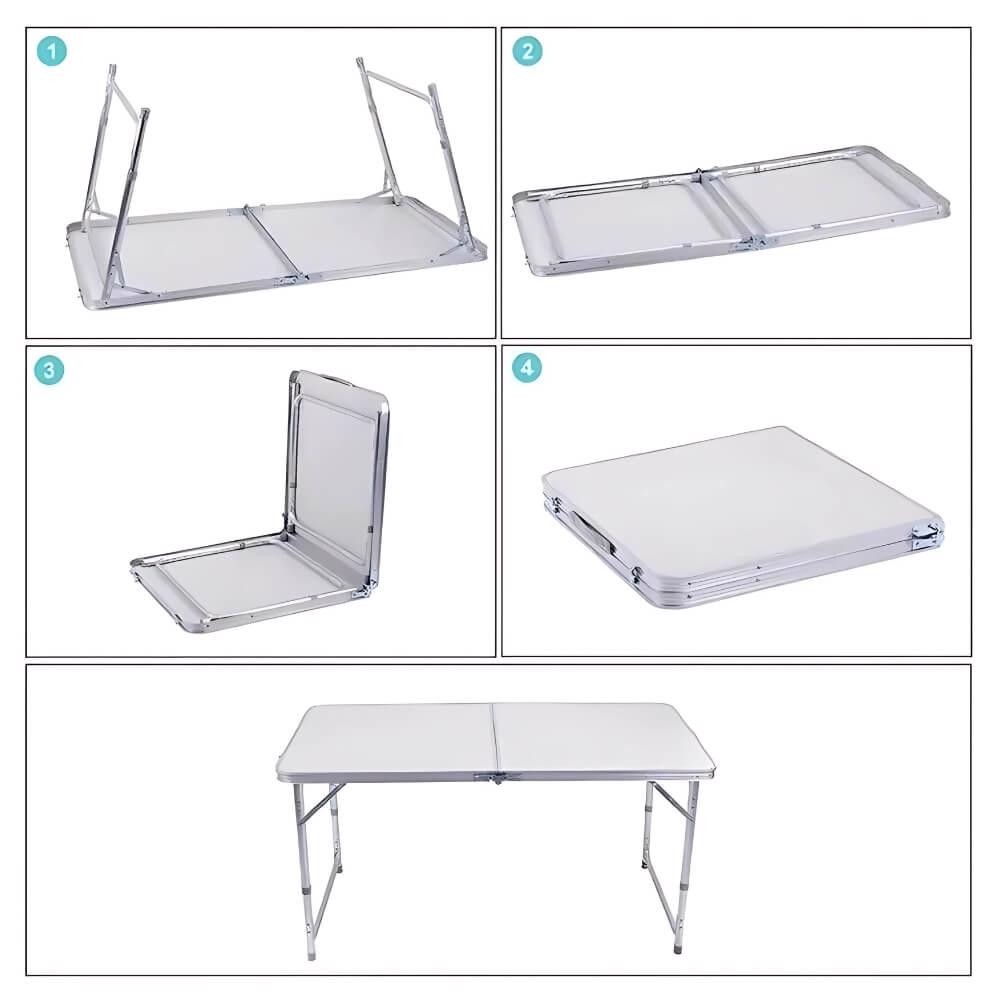 1

2

3

4