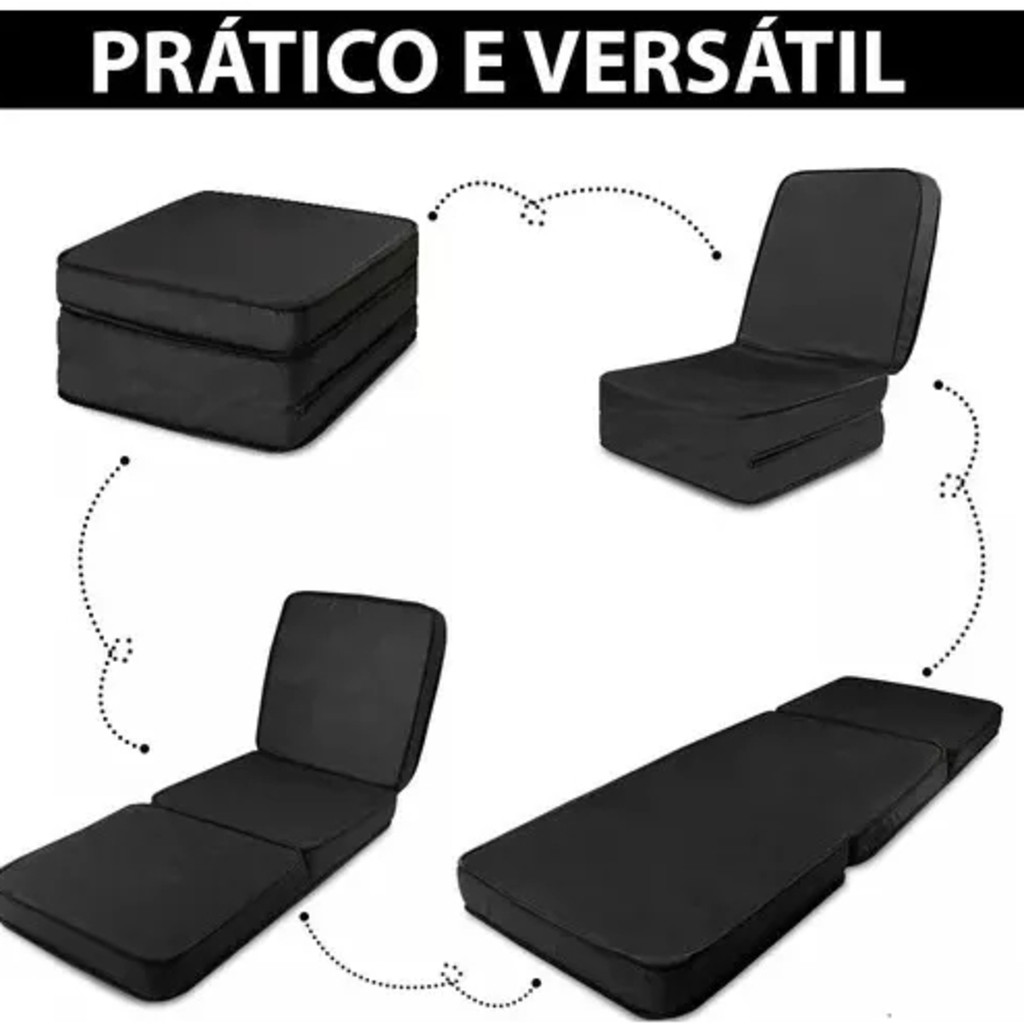 PRÁTICO E VERSÁTIL