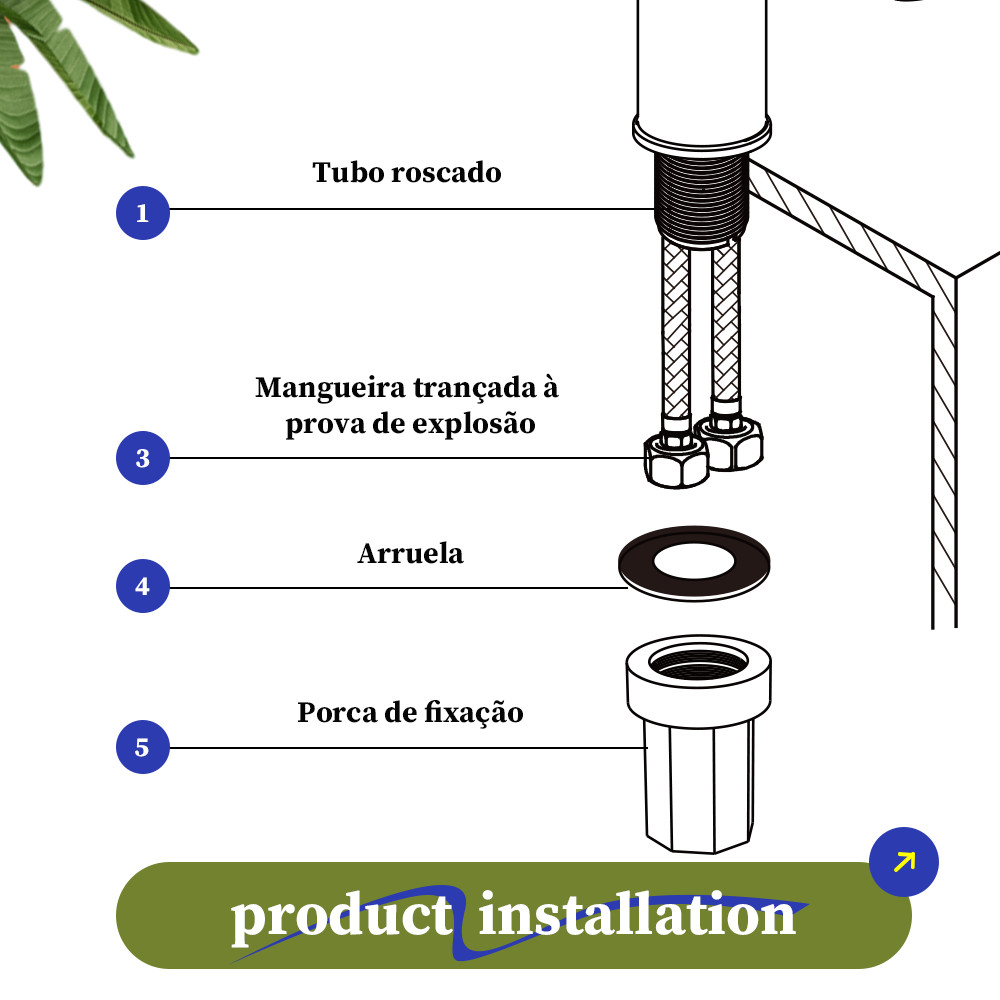 Tubo roscado

1

Mangueira trançada à prova de explosão

3

Arruela

4

Porca de fixação

5

product installation