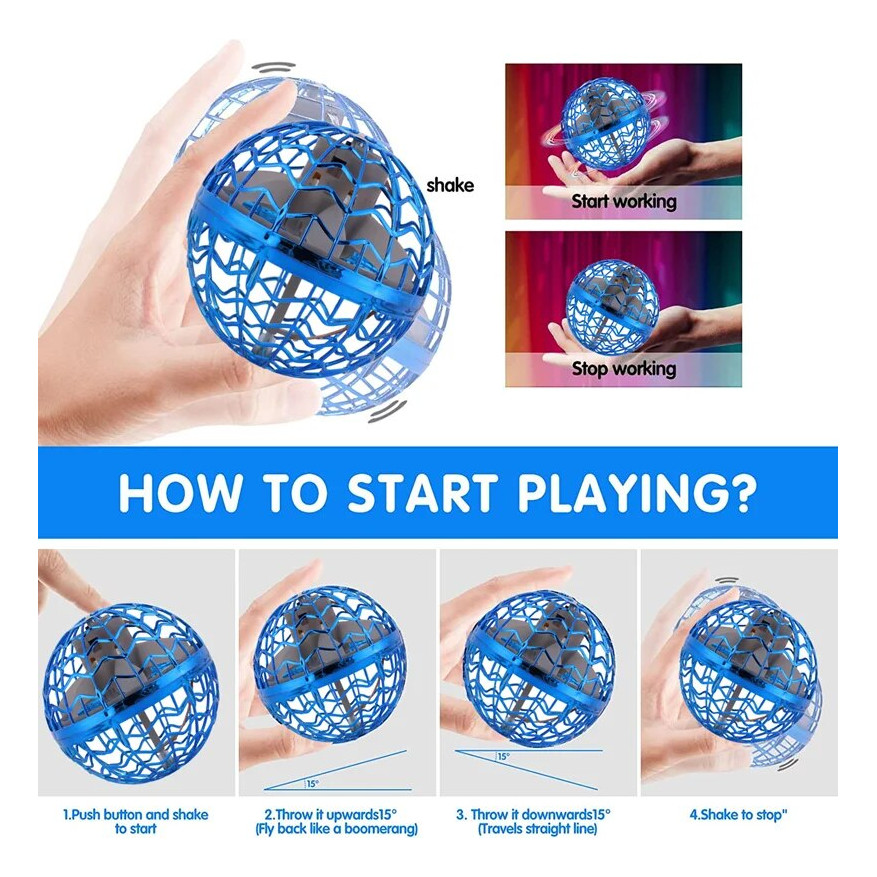 shake

Start working

Stop working

HOW TO START PLAYING?

15°

15°

1.Push button and shake to start

2.Throw it upwards15° (Fly back like a boomerang)

3. Throw it downwards15° (Travels straight line)

4.Shake to stop"