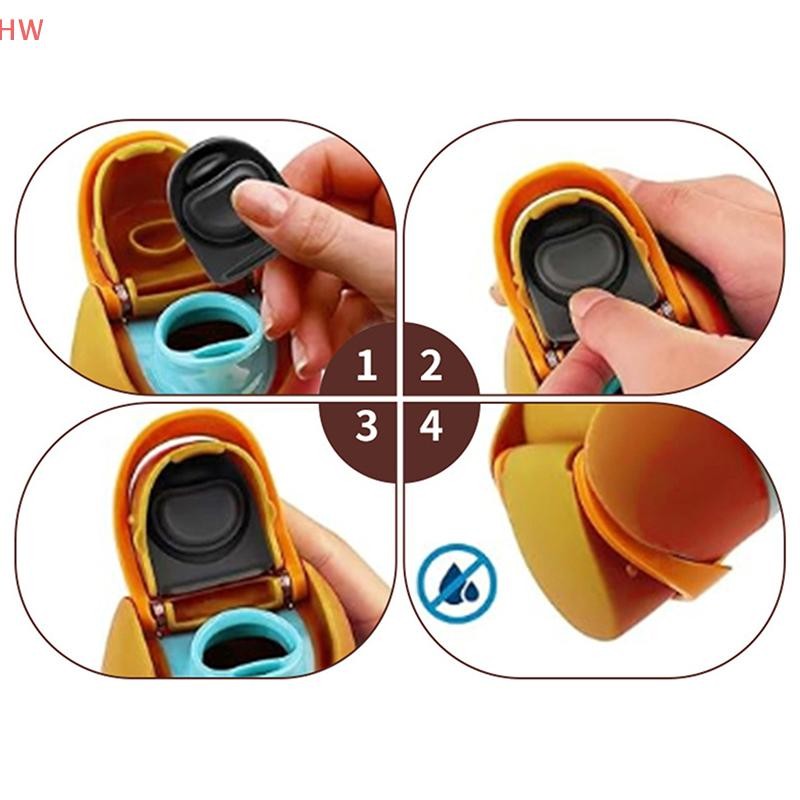 HW

1 2
3 4