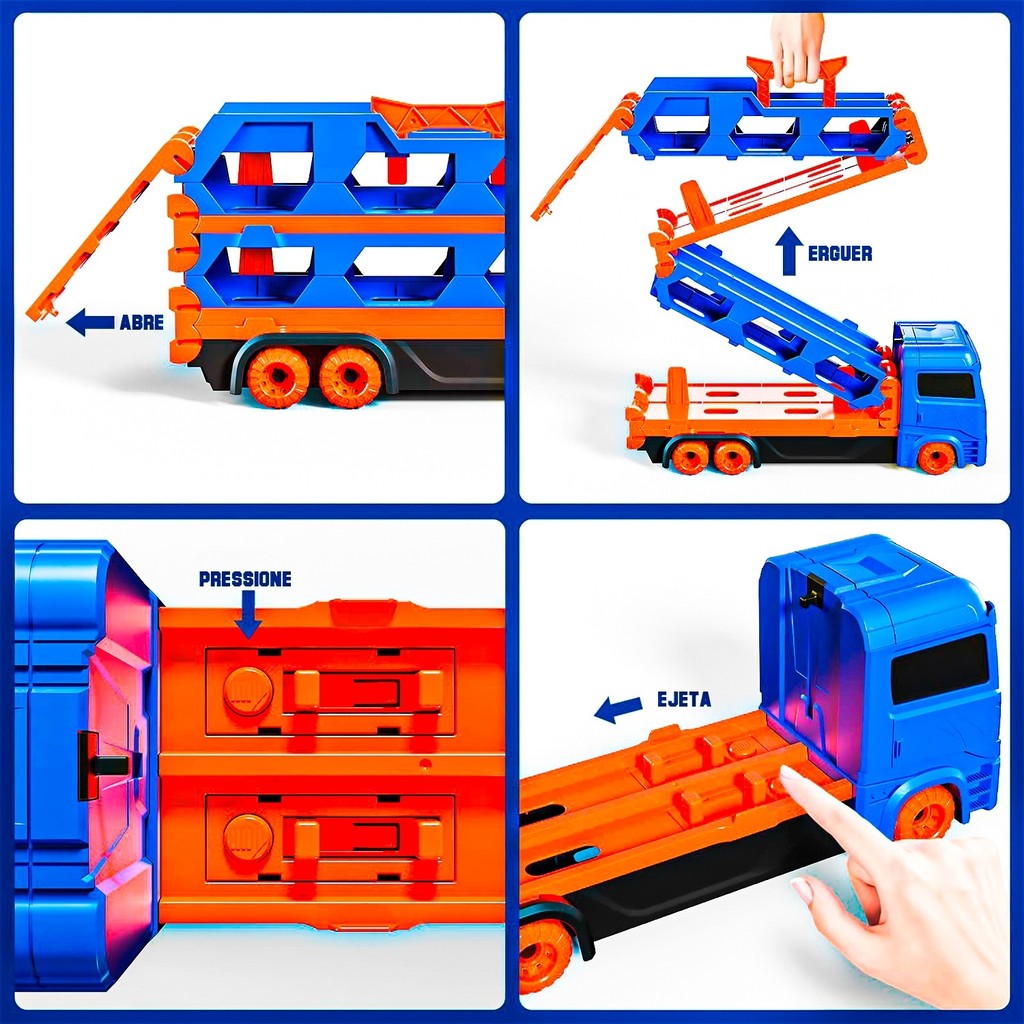 ABRE

ERGUER

PRESSIONE

EJETA