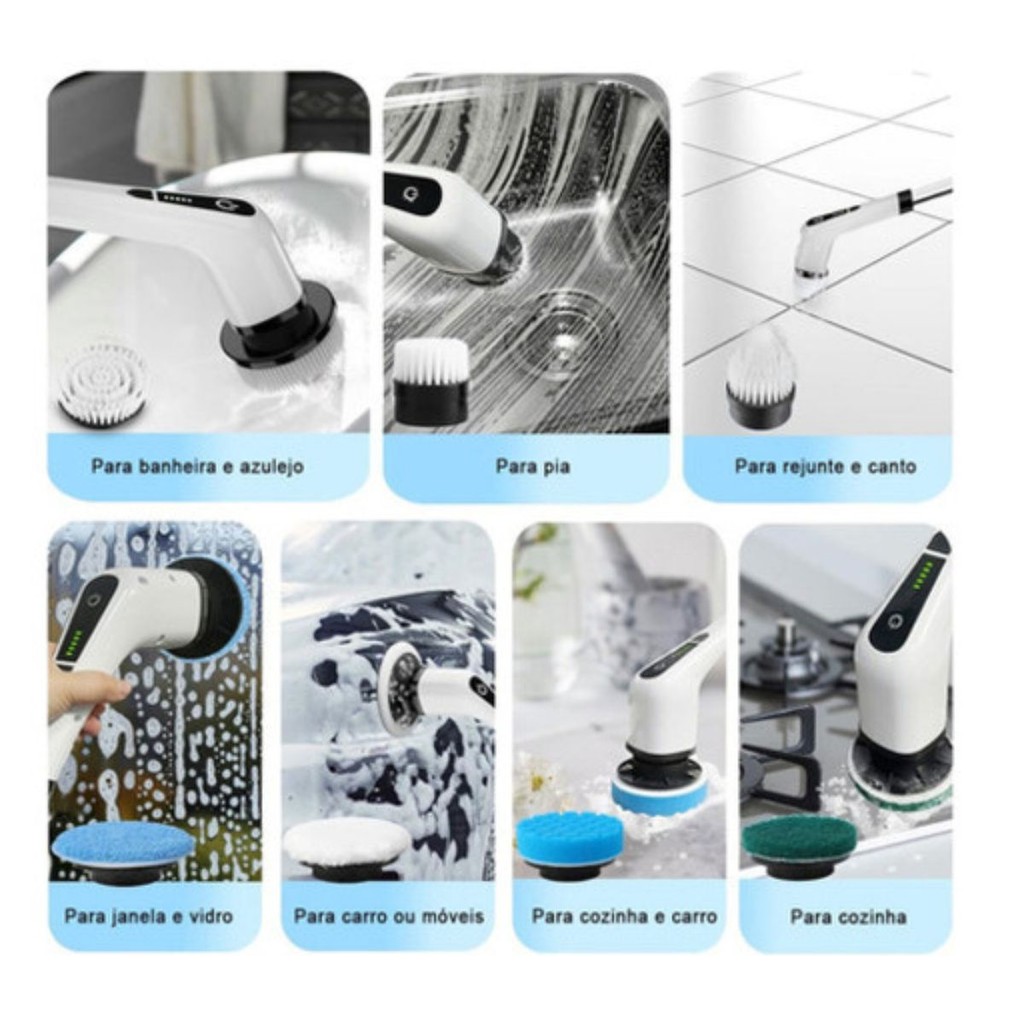 Para banheira e azulejo

Para pia

Para rejunte e canto

Para janela e vidro

Para carro ou móveis

Para cozinha e carro

Para cozinha