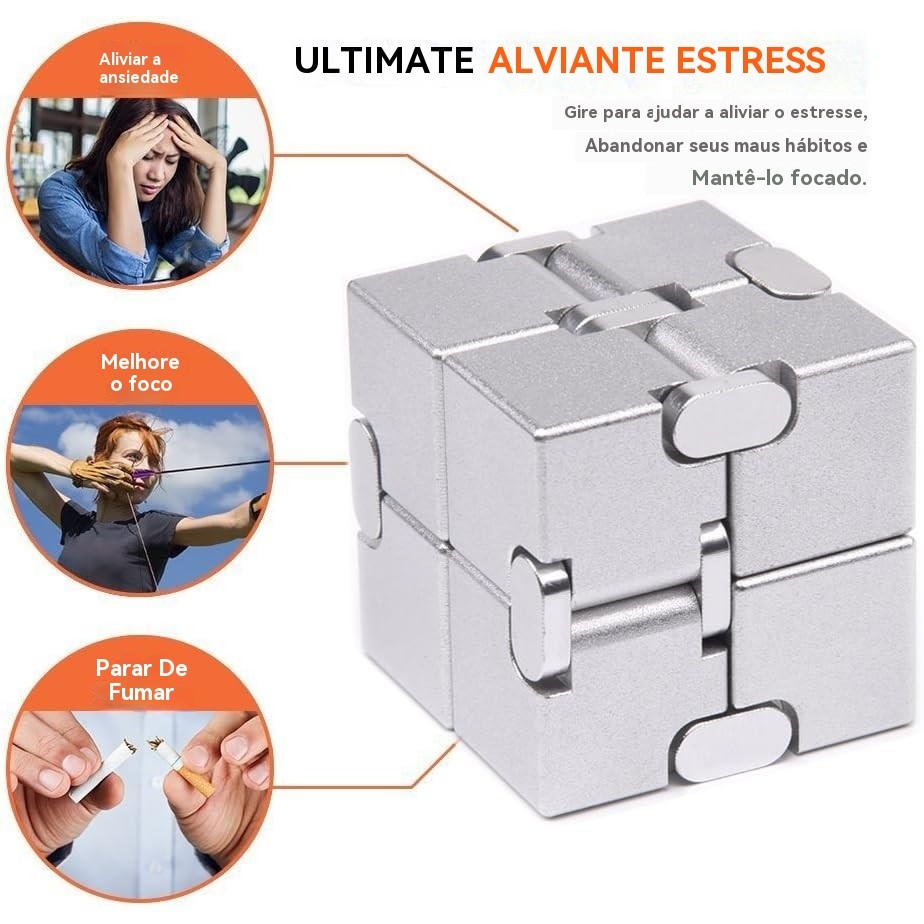 ULTIMATE ALVIANTE ESTRESS

Gire para ajudar a aliviar o estresse,
Abandonar seus maus hábitos e
Mantê-lo focado.

Aliviar a ansiedade

Melhore o foco

Parar De Fumar