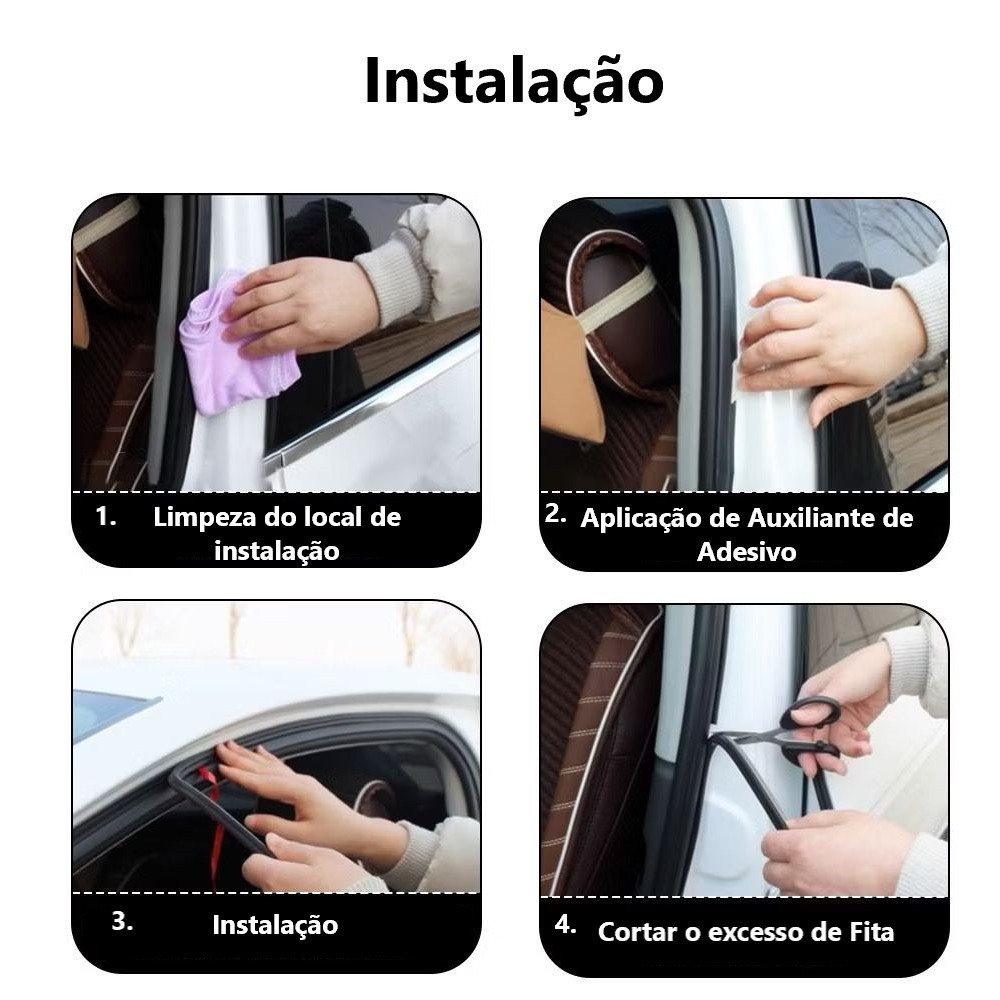 Instalação

1. Limpeza do local de instalação

2. Aplicação de Auxiliante de Adesivo

3. Instalação

4. Cortar o excesso de Fita