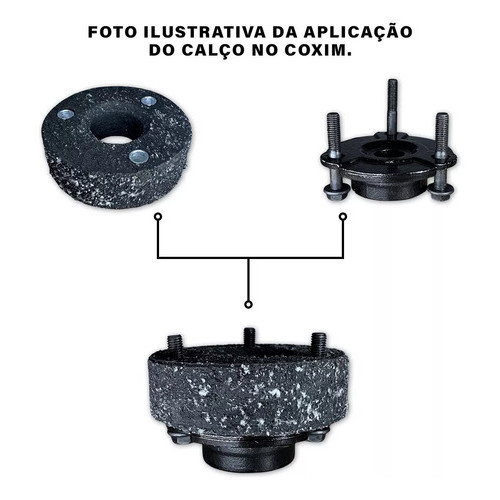 FOTO ILUSTRATIVA DA APLICAÇÃO DO CALÇO NO COXIM.