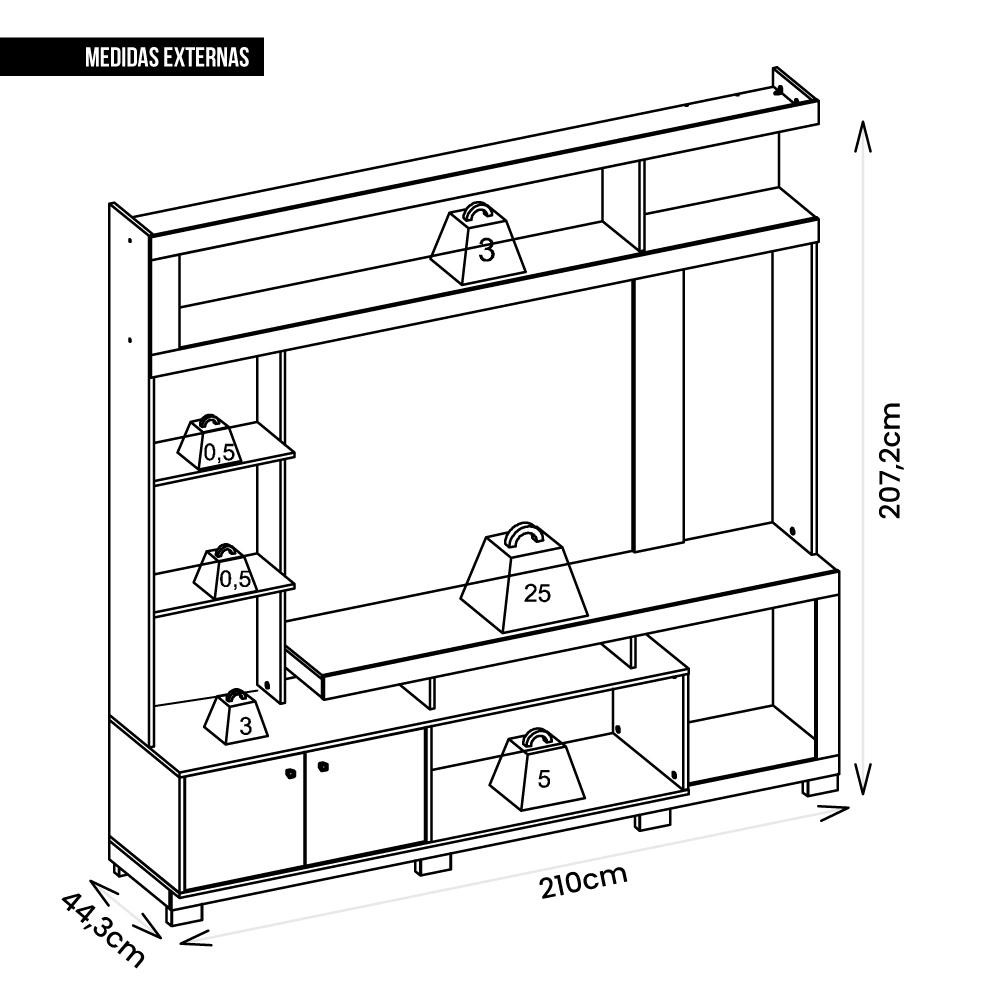 MEDIDAS EXTERNAS

3

0,5

0,5

25

3

5

207,2cm

210cm

44,3cm