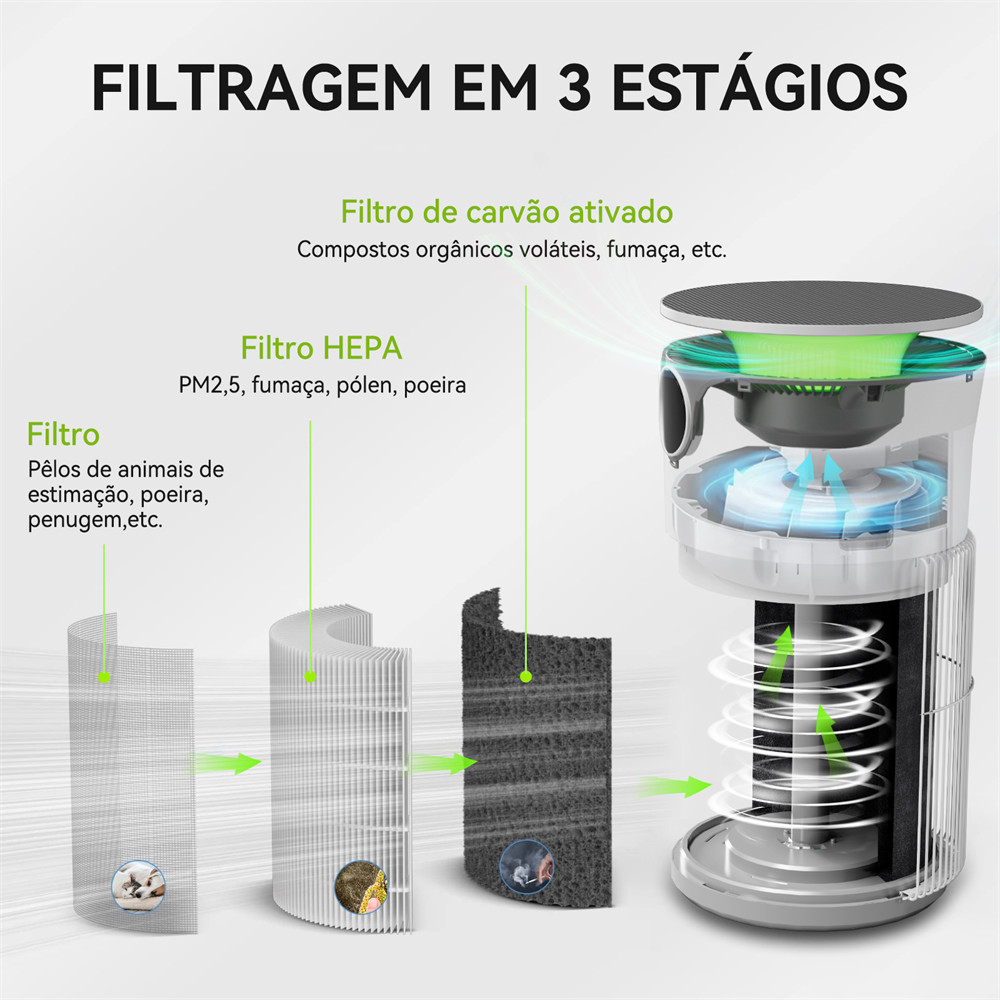 FILTRAGEM EM 3 ESTÁGIOS

Filtro de carvão ativado
Compostos orgânicos voláteis, fumaça, etc.

Filtro HEPA
PM2,5, fumaça, pólen, poeira

Filtro
Pêlos de animais de estimação, poeira, penugem,etc.