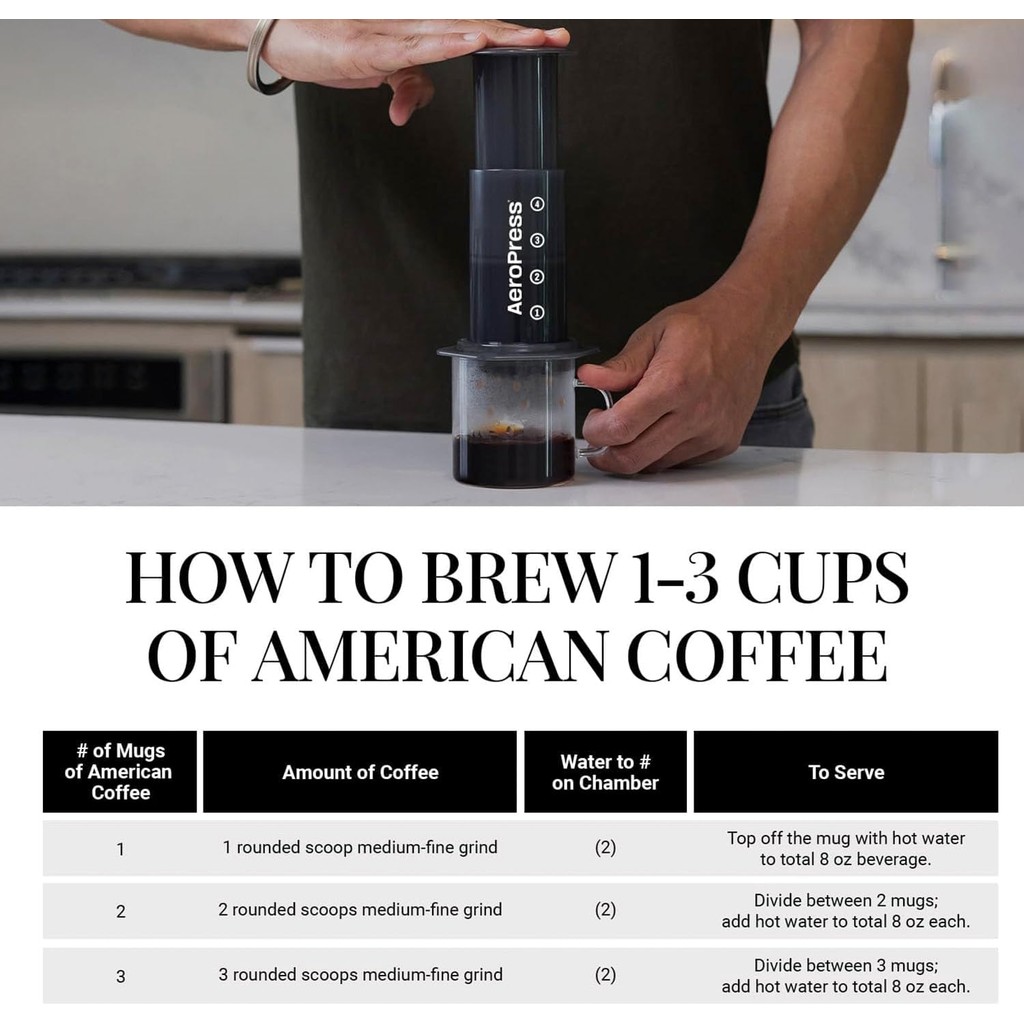 AeroPress
4
3
2
1

HOW TO BREW 1-3 CUPS OF AMERICAN COFFEE

| # of Mugs of American Coffee | Amount of Coffee | Water to # on Chamber | To Serve |
|---|---|---|---|
| 1 | 1 rounded scoop medium-fine grind | (2) | Top off the mug with hot water to total 8 oz beverage. |
| 2 | 2 rounded scoops medium-fine grind | (2) | Divide between 2 mugs; add hot water to total 8 oz each. |
| 3 | 3 rounded scoops medium-fine grind | (2) | Divide between 3 mugs; add hot water to total 8 oz each. |