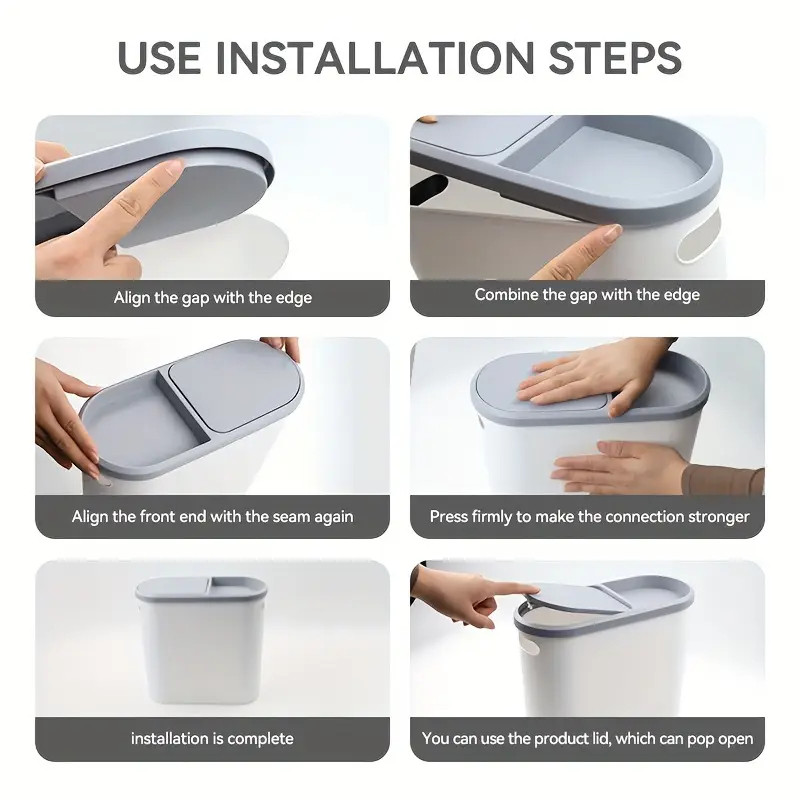 USE INSTALLATION STEPS

Align the gap with the edge

Combine the gap with the edge

Align the front end with the seam again

Press firmly to make the connection stronger

installation is complete

You can use the product lid, which can pop open