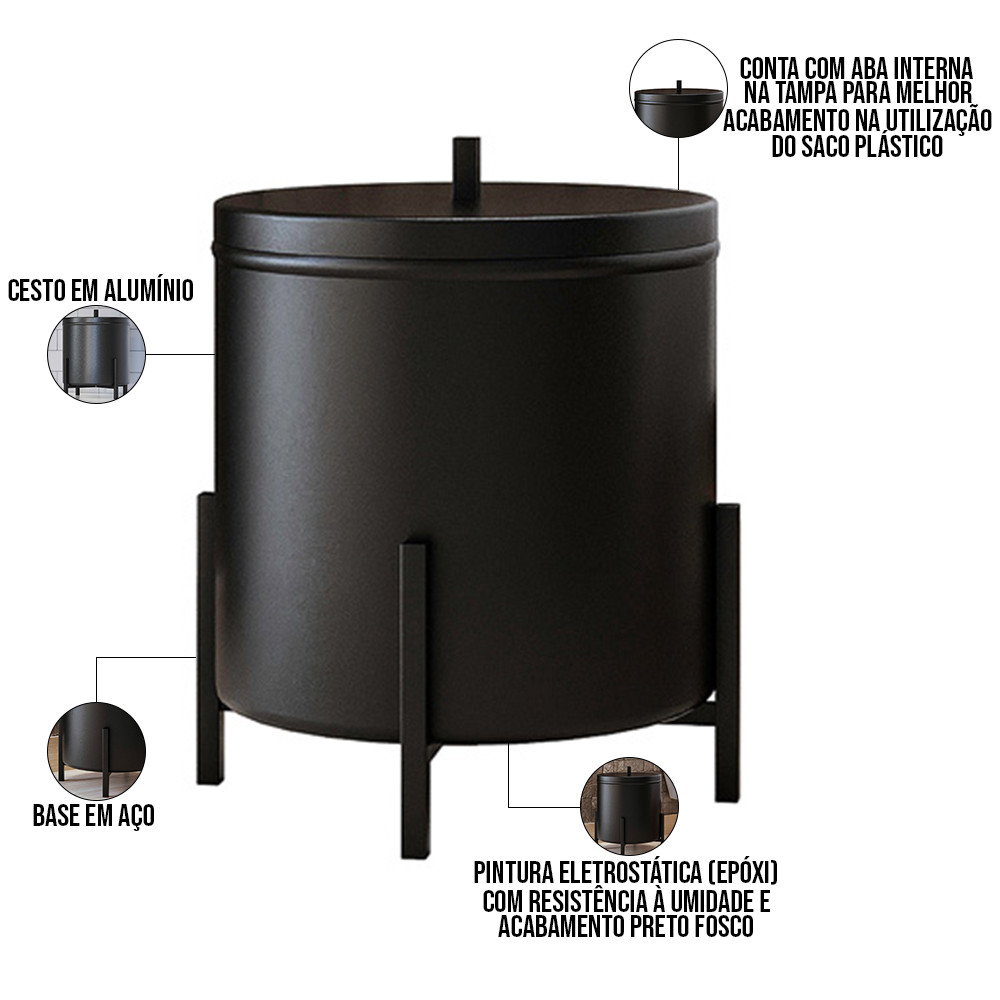 CONTA COM ABA INTERNA NA TAMPA PARA MELHOR ACABAMENTO NA UTILIZAÇÃO DO SACO PLÁSTICO

CESTO EM ALUMÍNIO

BASE EM AÇO

PINTURA ELETROSTÁTICA (EPÓXI) COM RESISTÊNCIA À UMIDADE E ACABAMENTO PRETO FOSCO