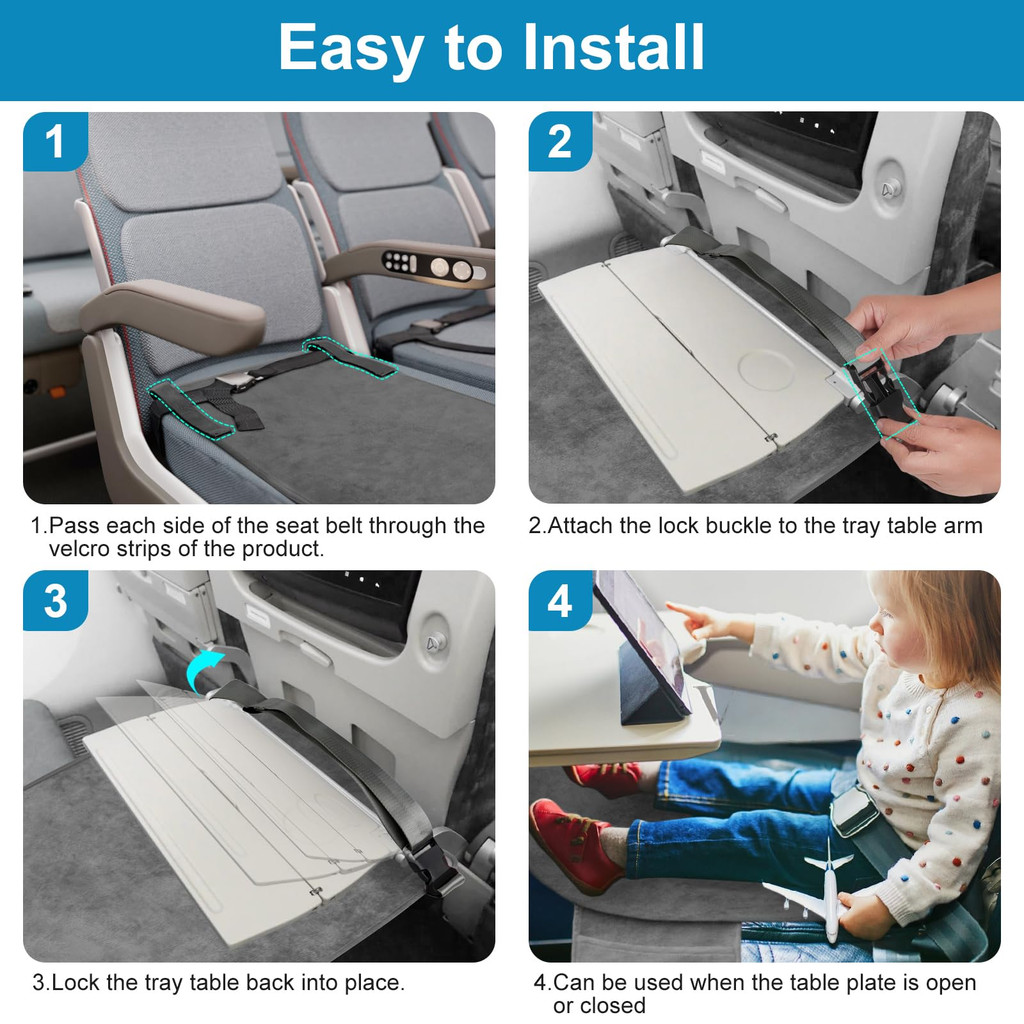 Easy to Install

1

1.Pass each side of the seat belt through the velcro strips of the product.

2

2.Attach the lock buckle to the tray table arm

3

3.Lock the tray table back into place.

4

4.Can be used when the table plate is open or closed