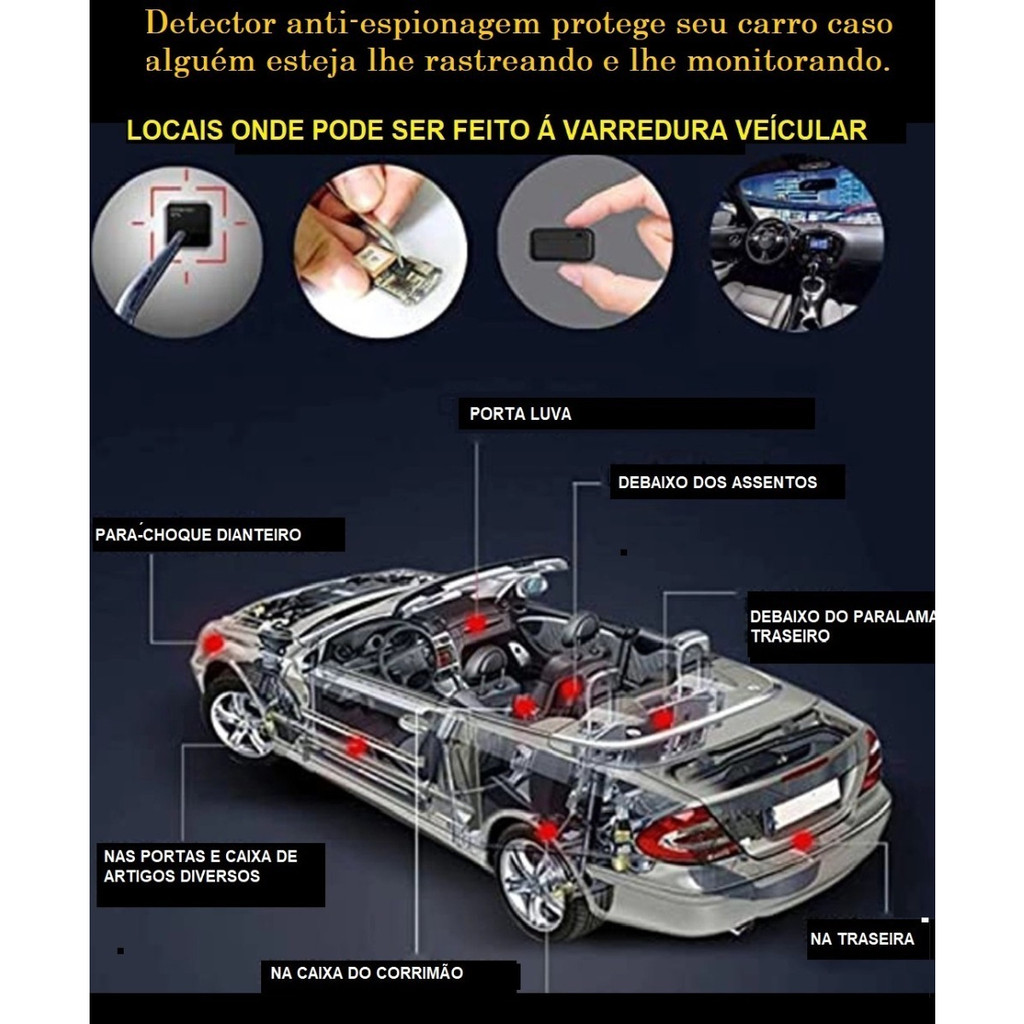 Detector anti-espionagem protege seu carro caso alguém esteja lhe rastreando e lhe monitorando.

LOCAIS ONDE PODE SER FEITO Á VARREDURA VEÍCULAR

PORTA LUVA

DEBAIXO DOS ASSENTOS

PARA-CHOQUE DIANTEIRO

DEBAIXO DO PARALAMA TRASEIRO

NAS PORTAS E CAIXA DE ARTIGOS DIVERSOS

NA TRASEIRA

NA CAIXA DO CORRIMÃO