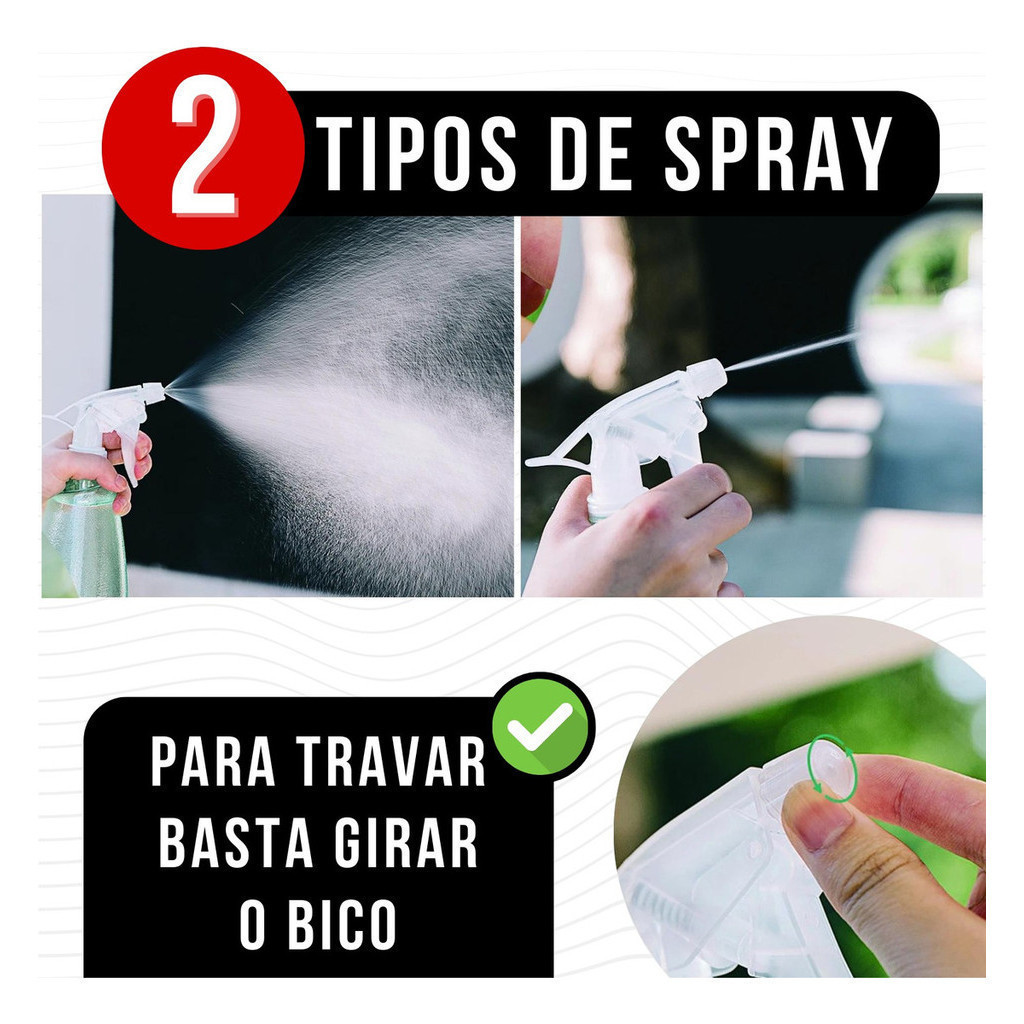 2 TIPOS DE SPRAY

PARA TRAVAR BASTA GIRAR O BICO