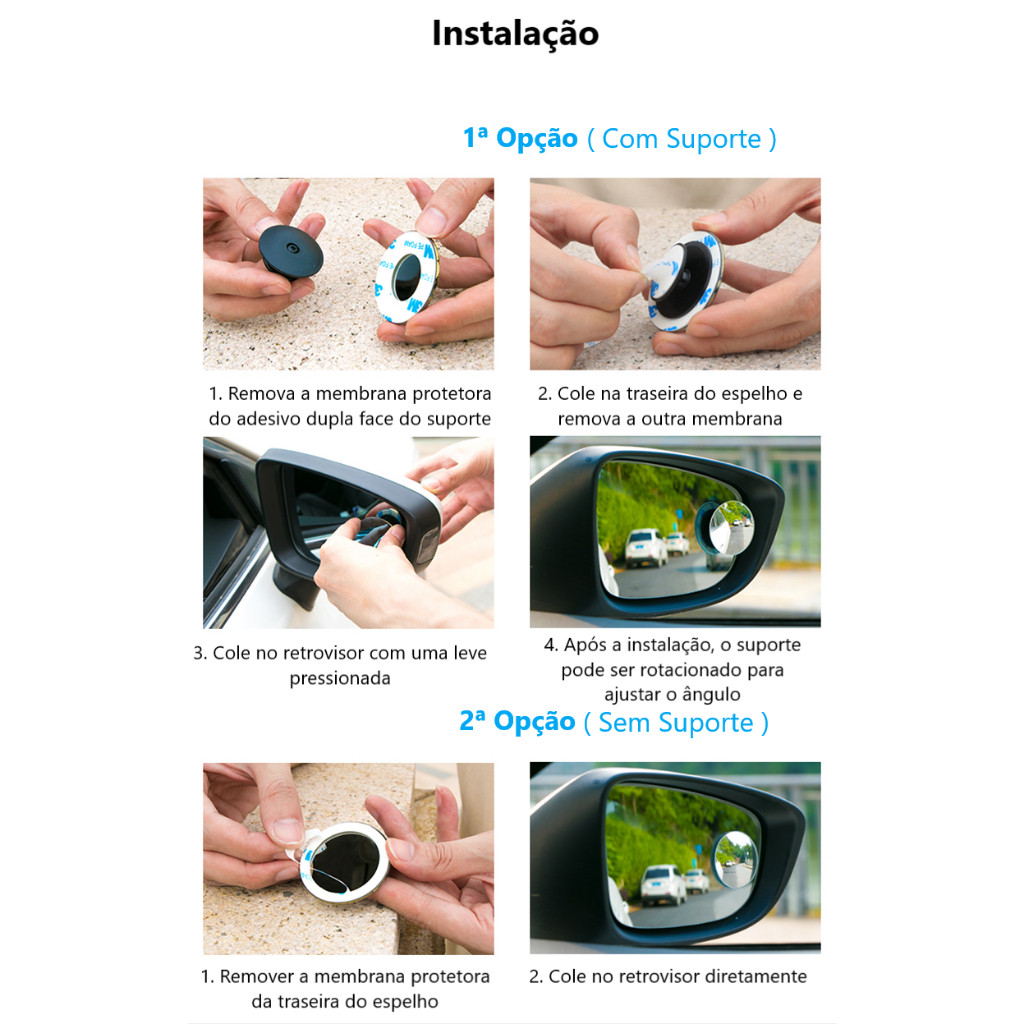 Instalação

1ª Opção ( Com Suporte )

1. Remova a membrana protetora do adesivo dupla face do suporte

2. Cole na traseira do espelho e remova a outra membrana

3. Cole no retrovisor com uma leve pressionada

4. Após a instalação, o suporte pode ser rotacionado para ajustar o ângulo

2ª Opção ( Sem Suporte )

1. Remover a membrana protetora da traseira do espelho

2. Cole no retrovisor diretamente