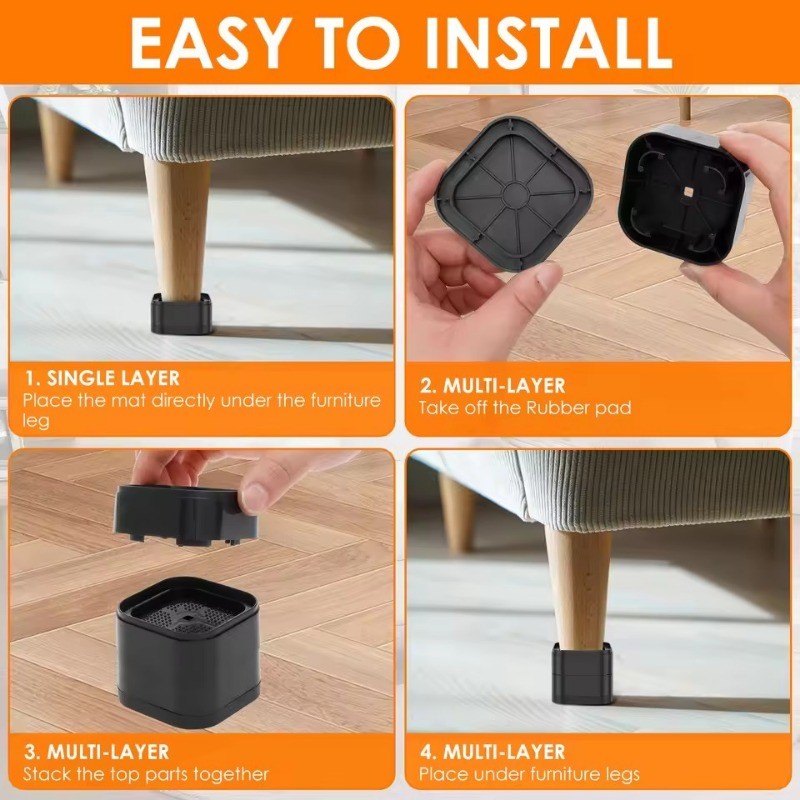 EASY TO INSTALL

1. SINGLE LAYER
Place the mat directly under the furniture leg

2. MULTI-LAYER
Take off the Rubber pad

3. MULTI-LAYER
Stack the top parts together

4. MULTI-LAYER
Place under furniture legs