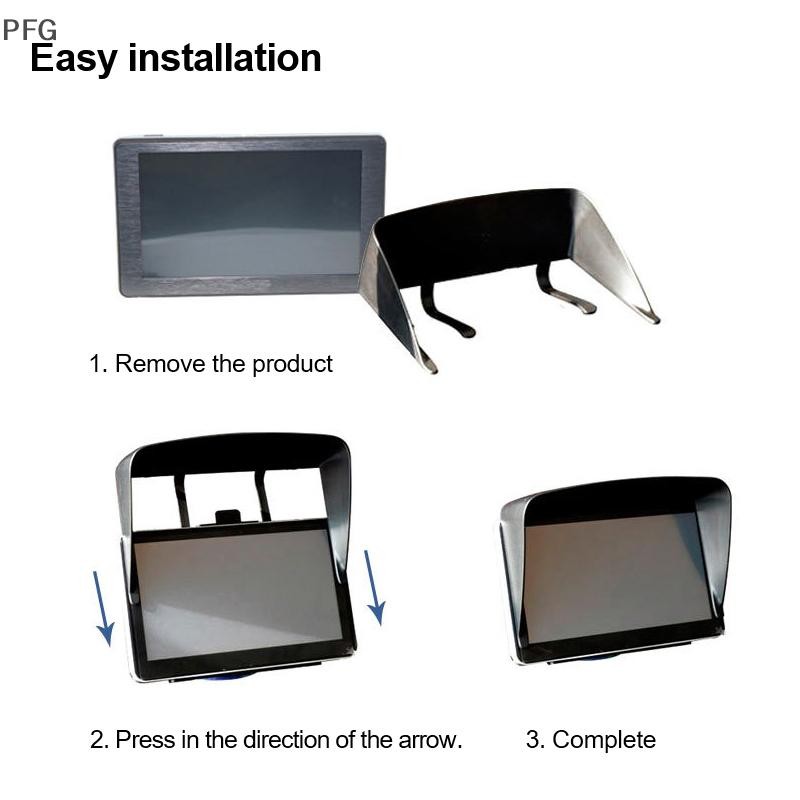 PFG
Easy installation

1. Remove the product

2. Press in the direction of the arrow.

3. Complete