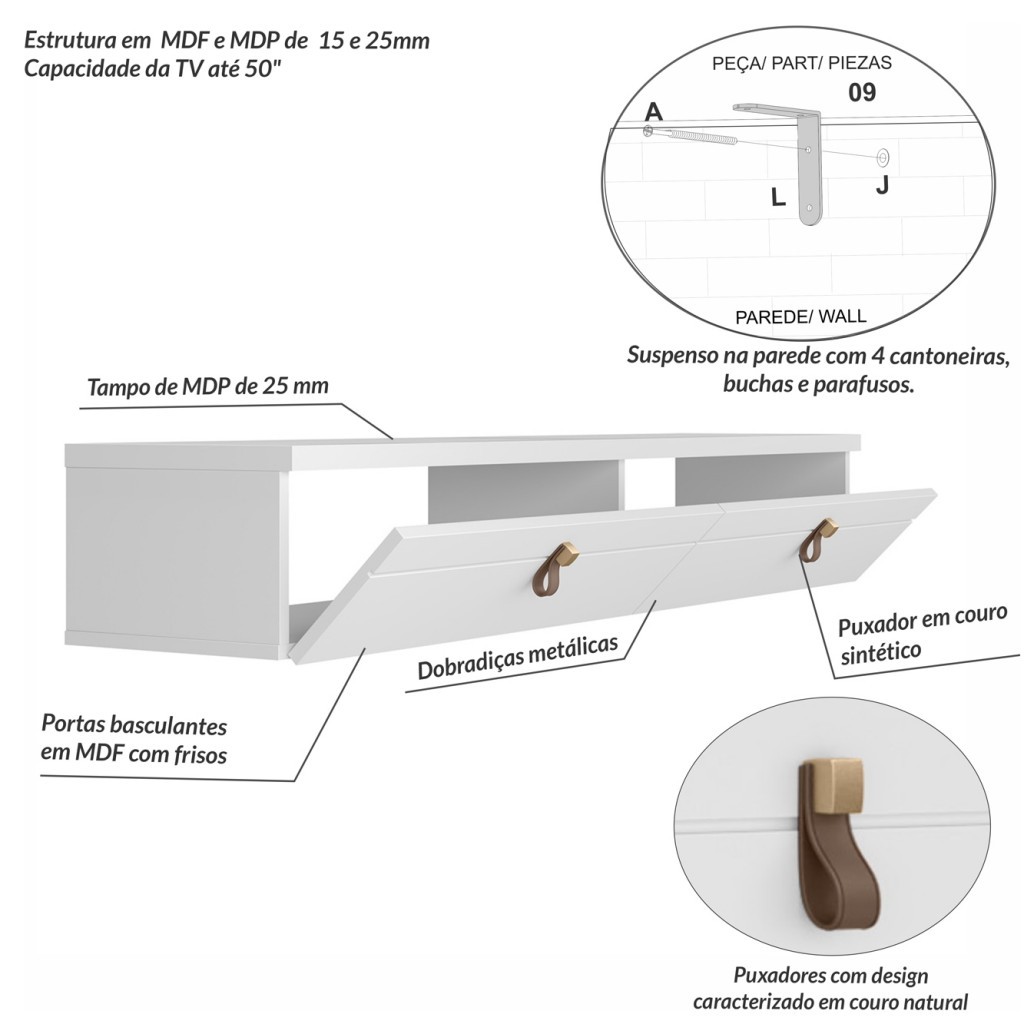 Estrutura em MDF e MDP de 15 e 25mm
Capacidade da TV até 50"

PEÇA/ PART/ PIEZAS
09
A
L
J
PAREDE/ WALL

Suspenso na parede com 4 cantoneiras, buchas e parafusos.

Tampo de MDP de 25 mm

Dobradiças metálicas

Puxador em couro sintético

Portas basculantes em MDF com frisos

Puxadores com design caracterizado em couro natural