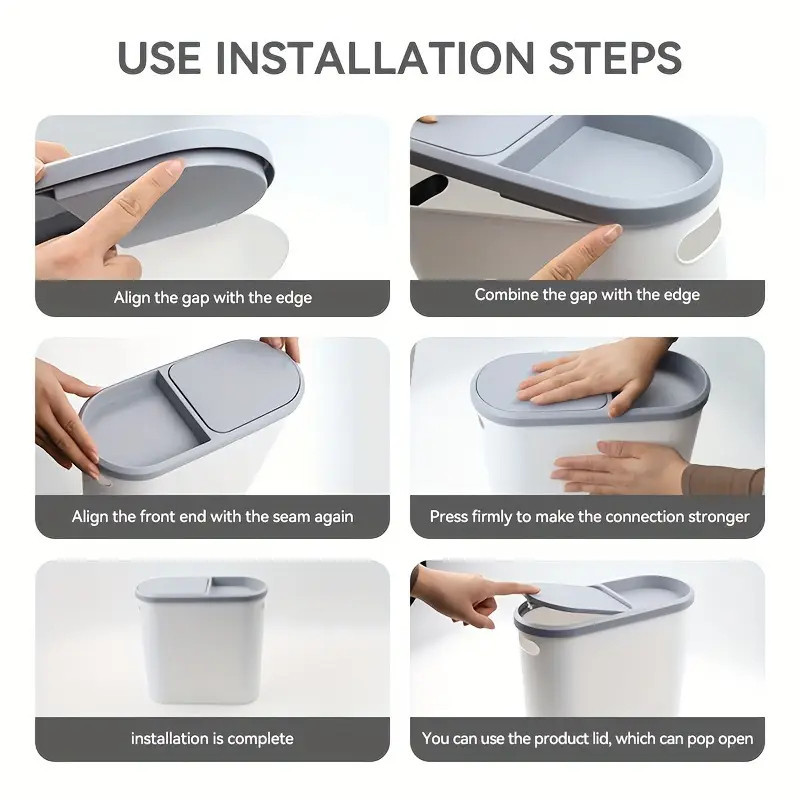 USE INSTALLATION STEPS

Align the gap with the edge

Combine the gap with the edge

Align the front end with the seam again

Press firmly to make the connection stronger

installation is complete

You can use the product lid, which can pop open