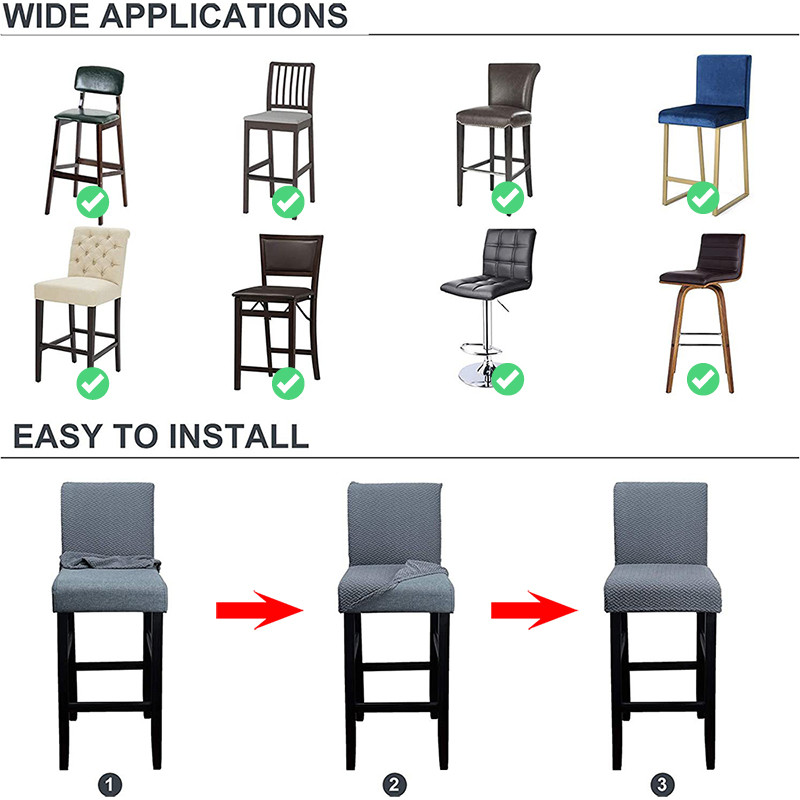 WIDE APPLICATIONS

EASY TO INSTALL

1

2

3