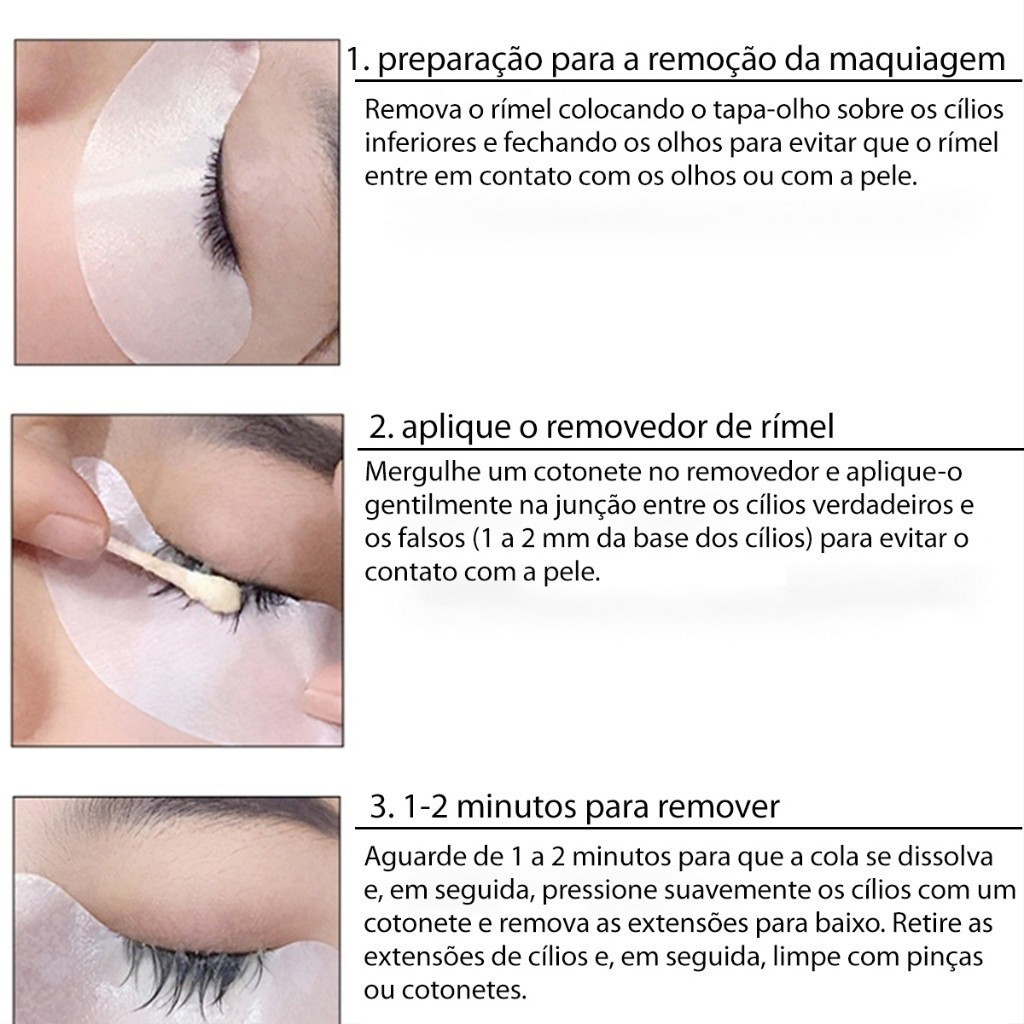 1. preparação para a remoção da maquiagem

Remova o rímel colocando o tapa-olho sobre os cílios inferiores e fechando os olhos para evitar que o rímel entre em contato com os olhos ou com a pele.

2. aplique o removedor de rímel

Mergulhe um cotonete no removedor e aplique-o gentilmente na junção entre os cílios verdadeiros e os falsos (1 a 2 mm da base dos cílios) para evitar o contato com a pele.

3. 1-2 minutos para remover

Aguarde de 1 a 2 minutos para que a cola se dissolva e, em seguida, pressione suavemente os cílios com um cotonete e remova as extensões para baixo. Retire as extensões de cílios e, em seguida, limpe com pinças ou cotonetes.