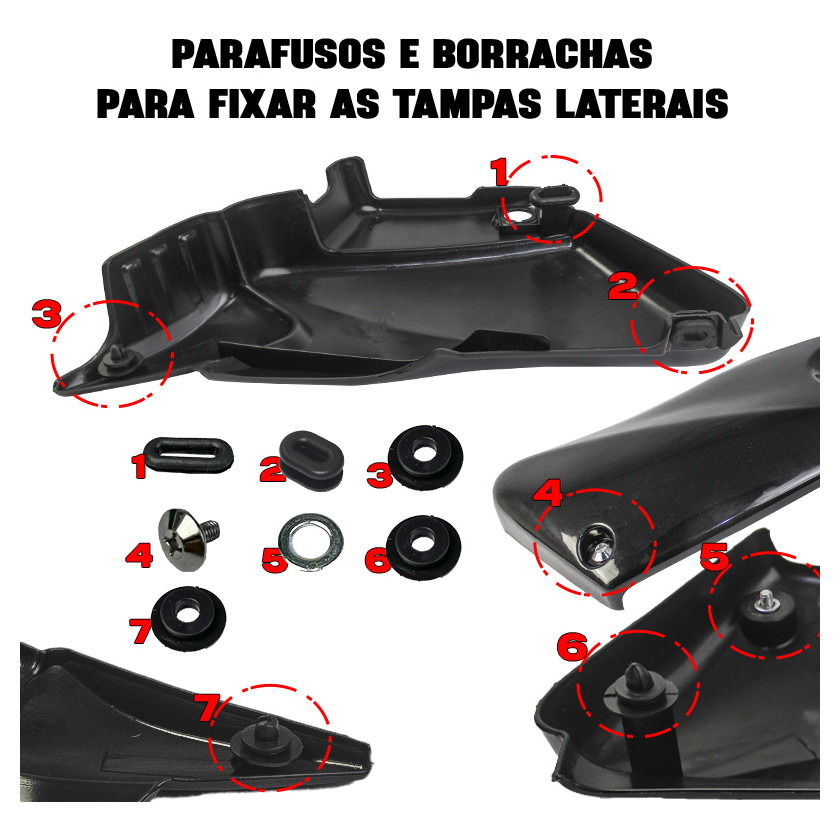 PARAFUSOS E BORRACHAS
PARA FIXAR AS TAMPAS LATERAIS

1
2
3

1
2
3
4
5
6
7

4
5
6
7